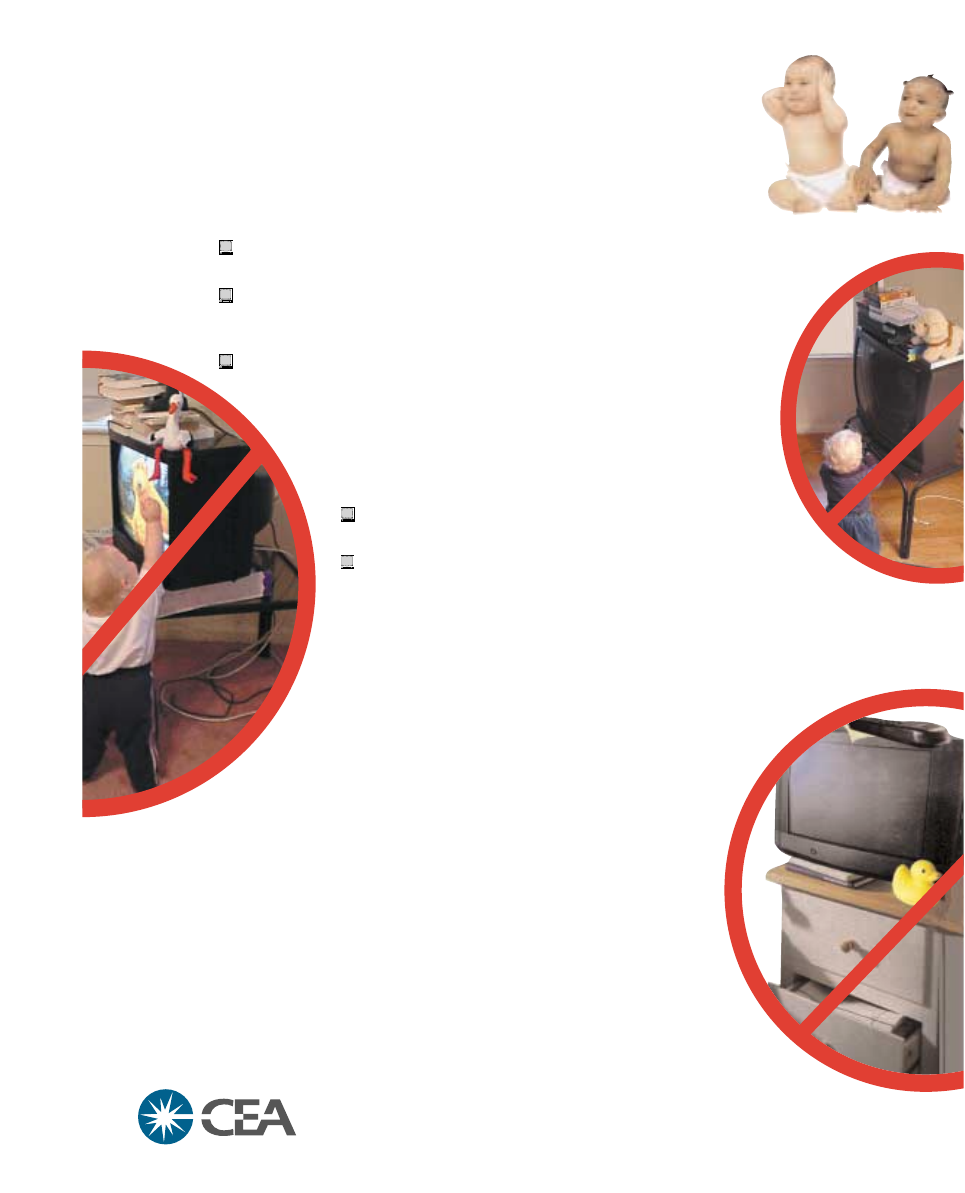 CEA