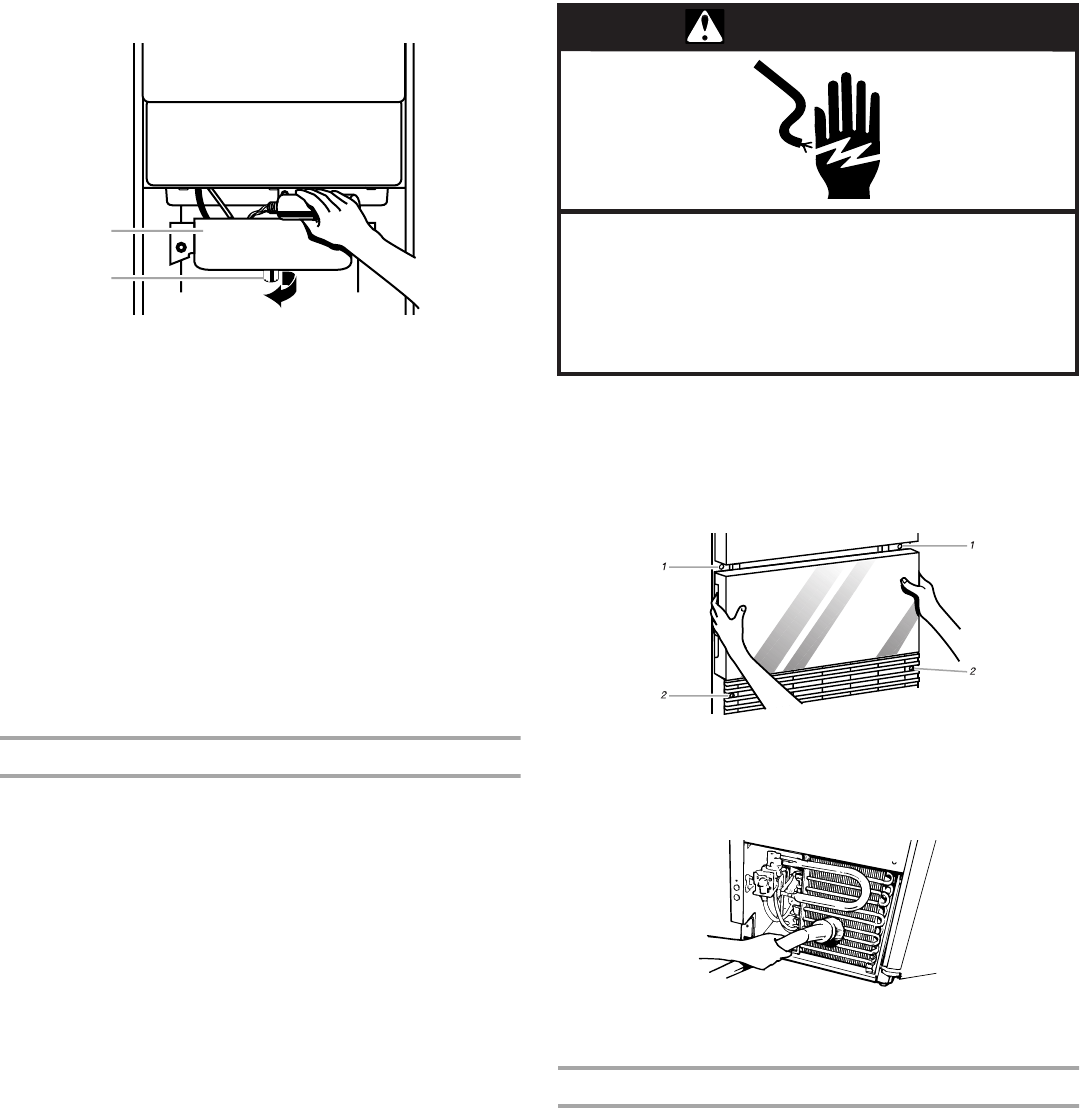 1

1

2

2