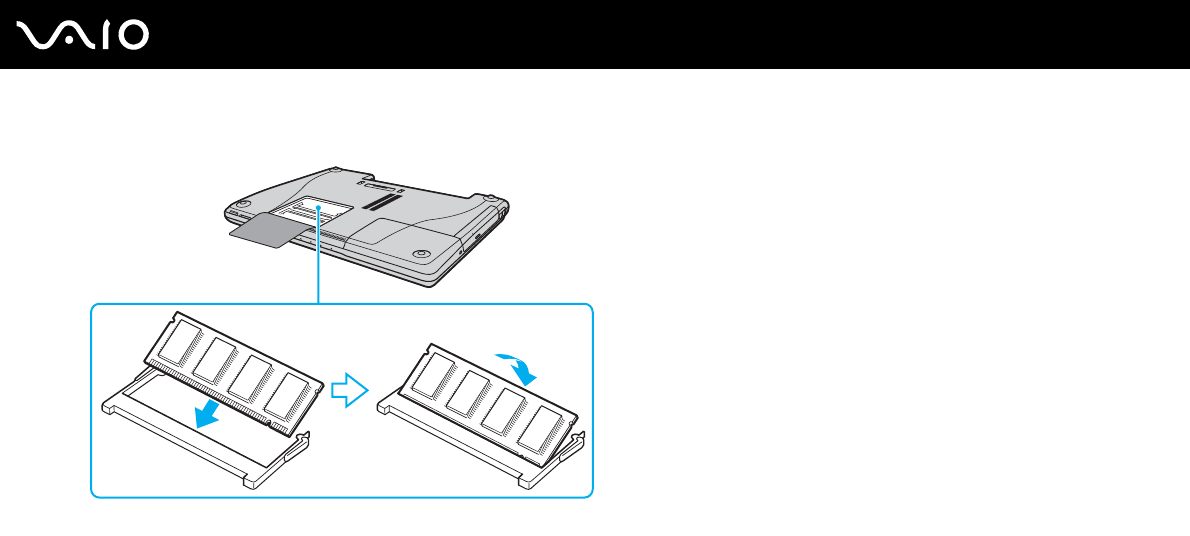 VAIO