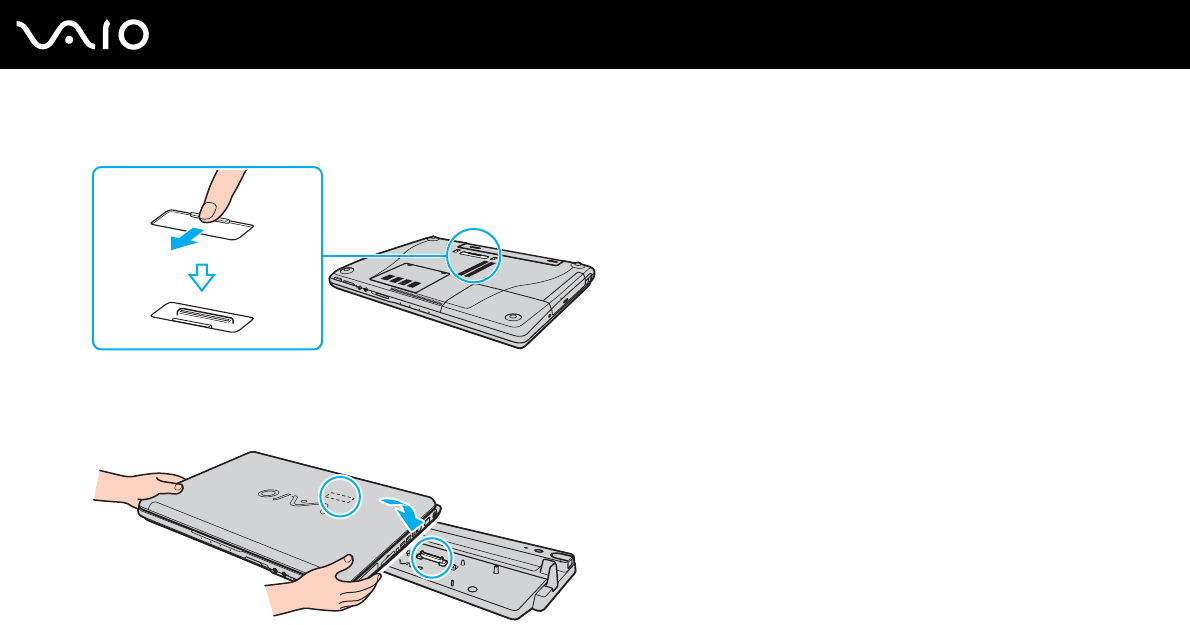 VAIO