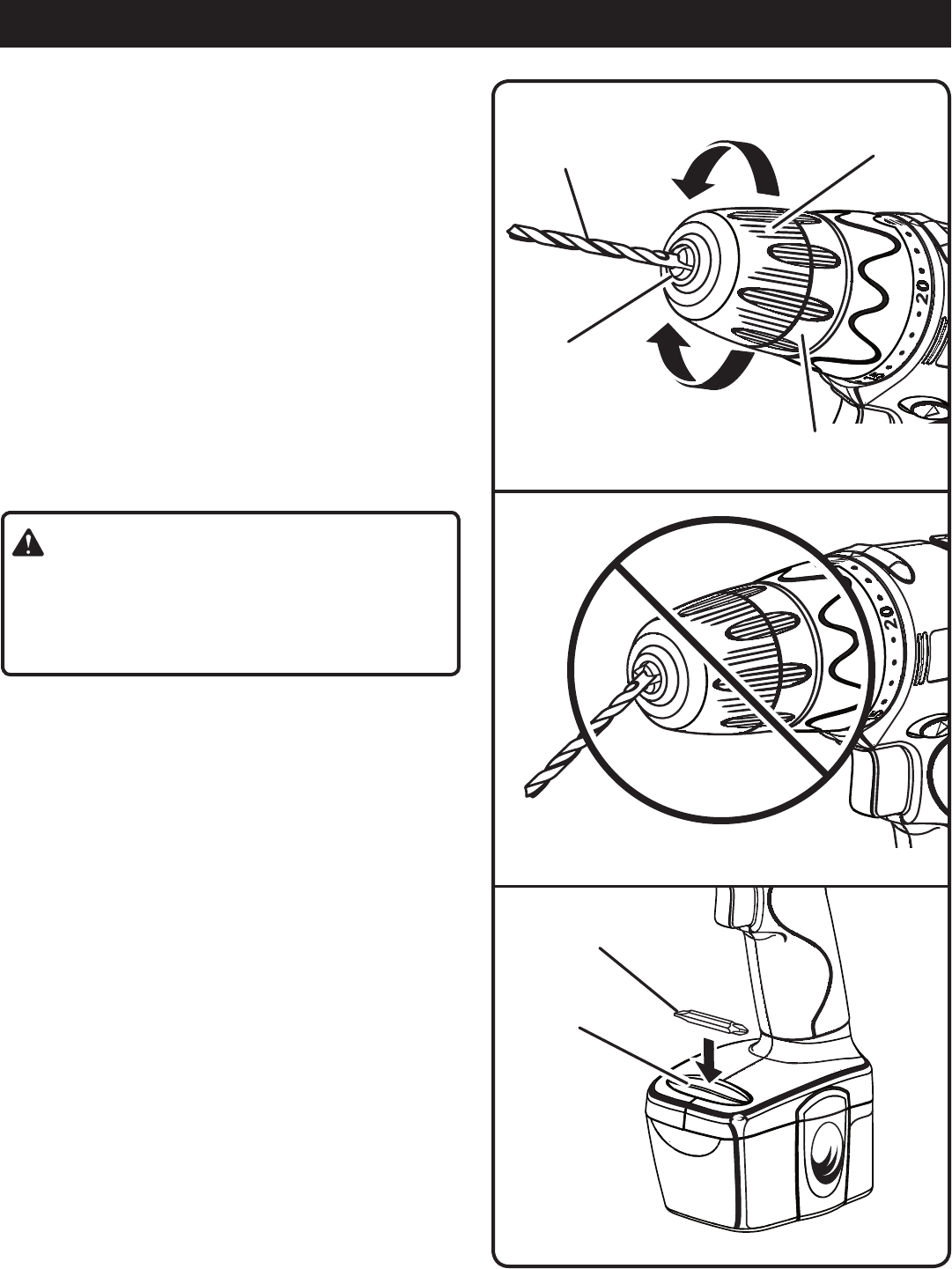 20

20