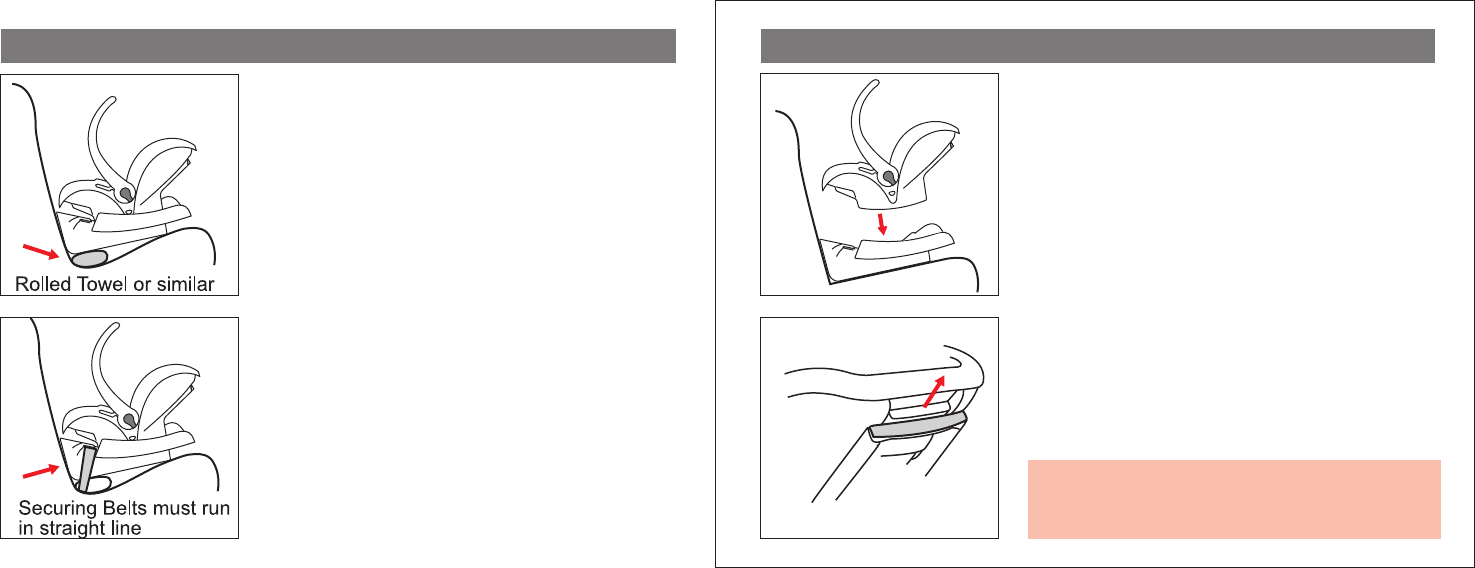 Rolled Towel or similar

Securing Belts must run in straight line