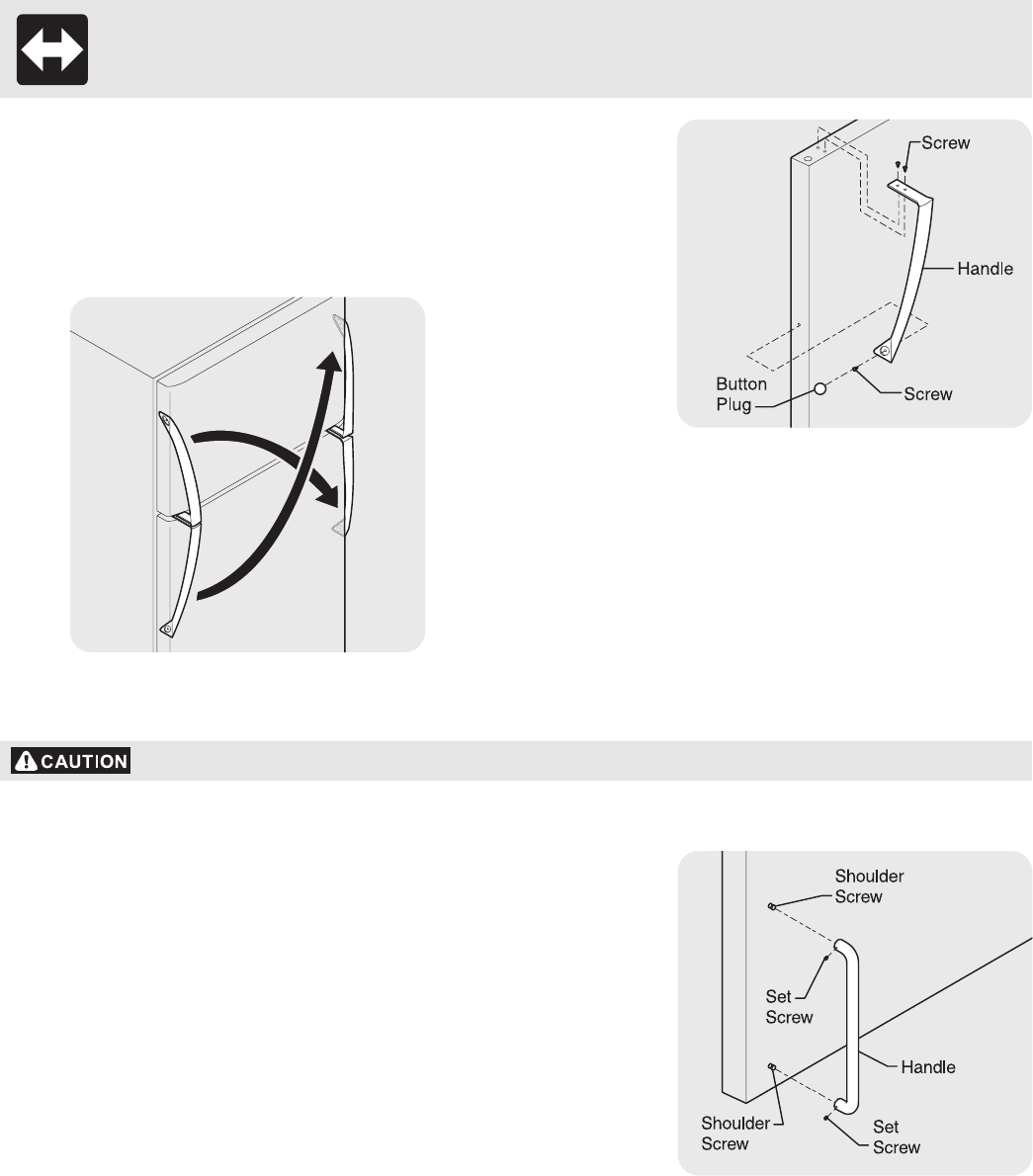 Screw

Handle

Button Plug

Screw

CAUTION

Shoulder Screw

Set Screw

Handle

Shoulder Screw

Set Screw