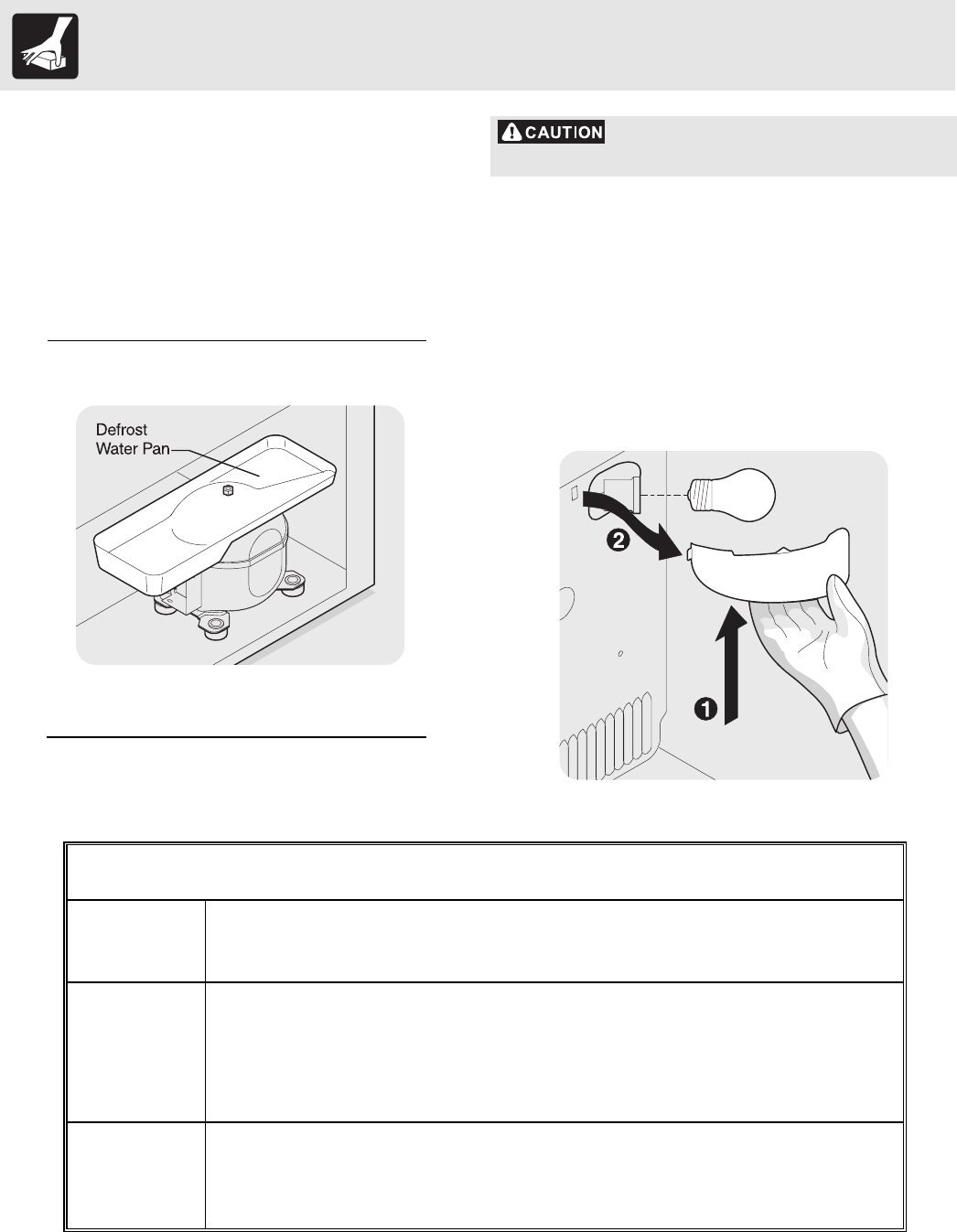 CAUTION

Defrost Water Pan

2

1