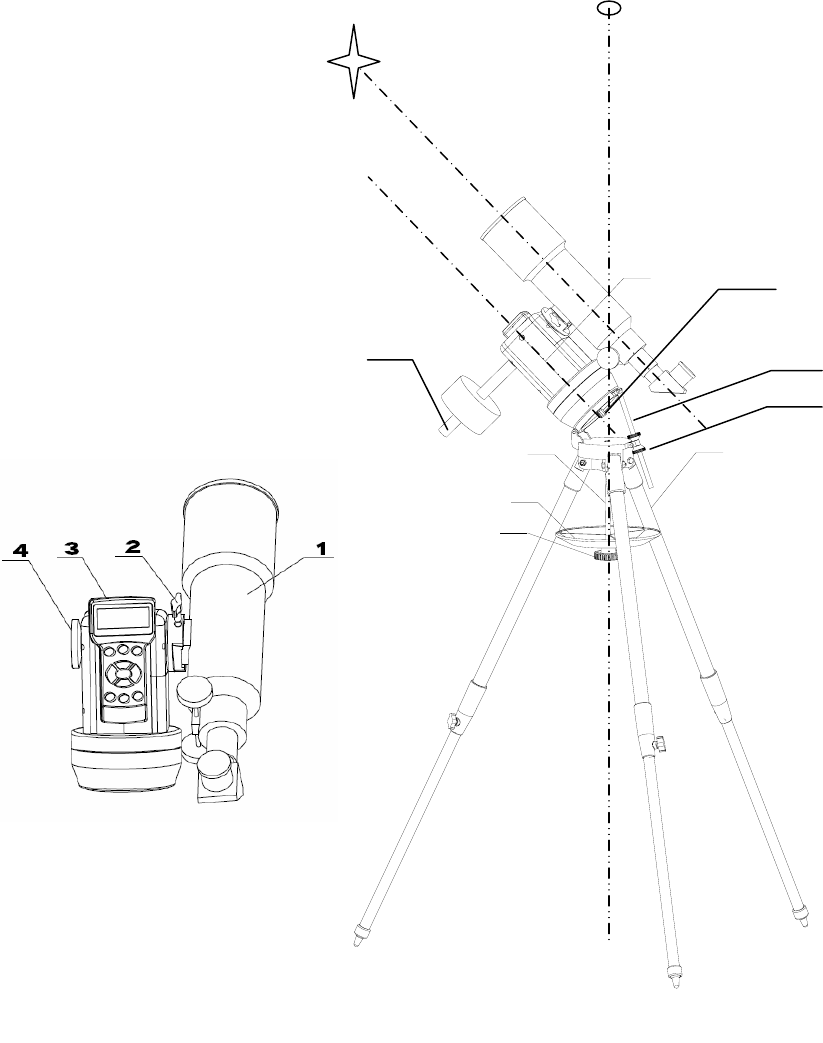 4 3 2 1