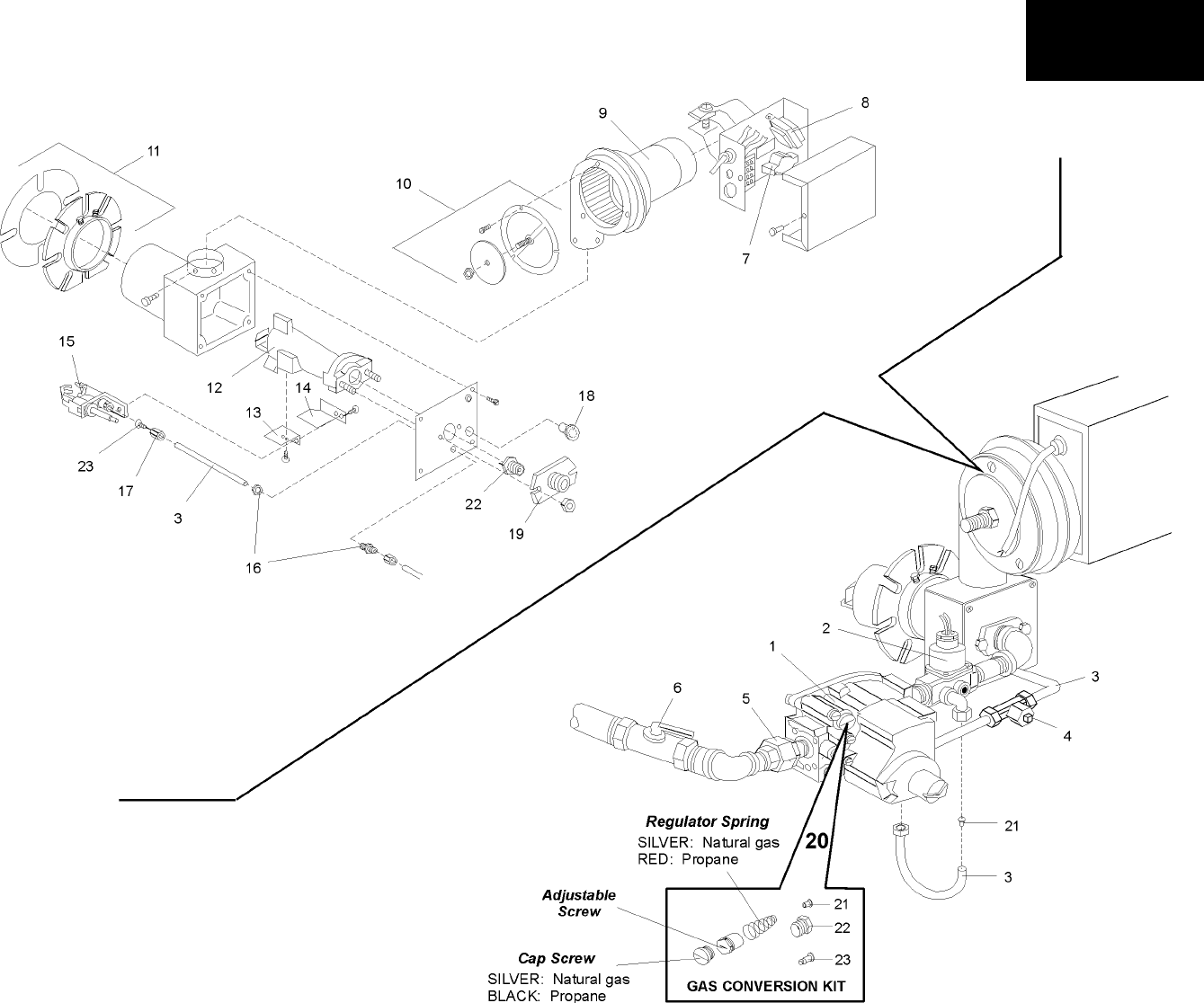 11

10

9

8

7

15

12

13

14

18

23

17

3

22

19

16

2

1

6

5

3

4

21

3

Regulator Spring
SILVER: Natural gas
RED: Propane

20

Adjustable Screw

Cap Screw
SILVER: Natural gas
BLACK: Propane

21

22

23

GAS CONVERSION KIT