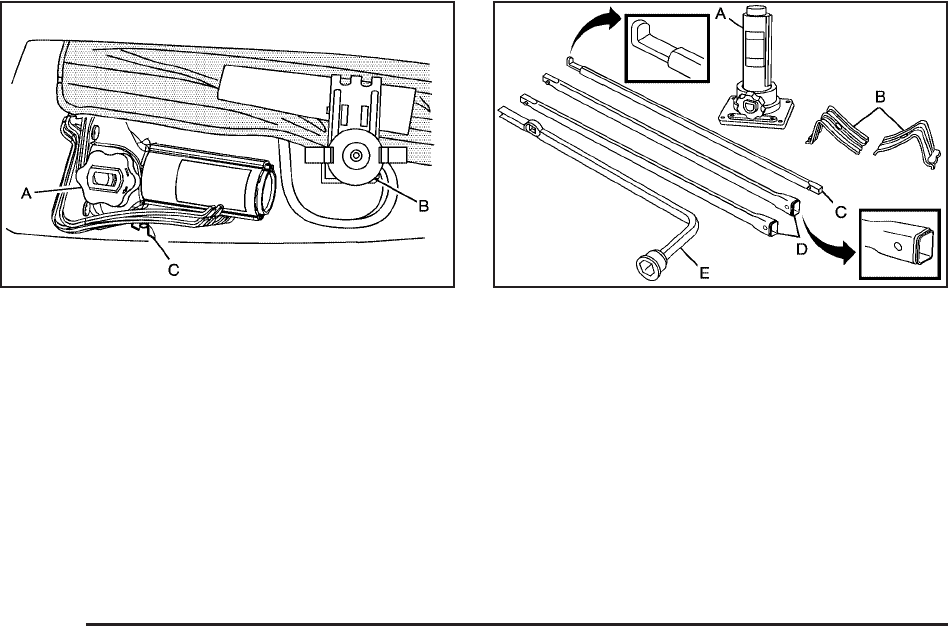 A
B
C

A
B
C
D
E