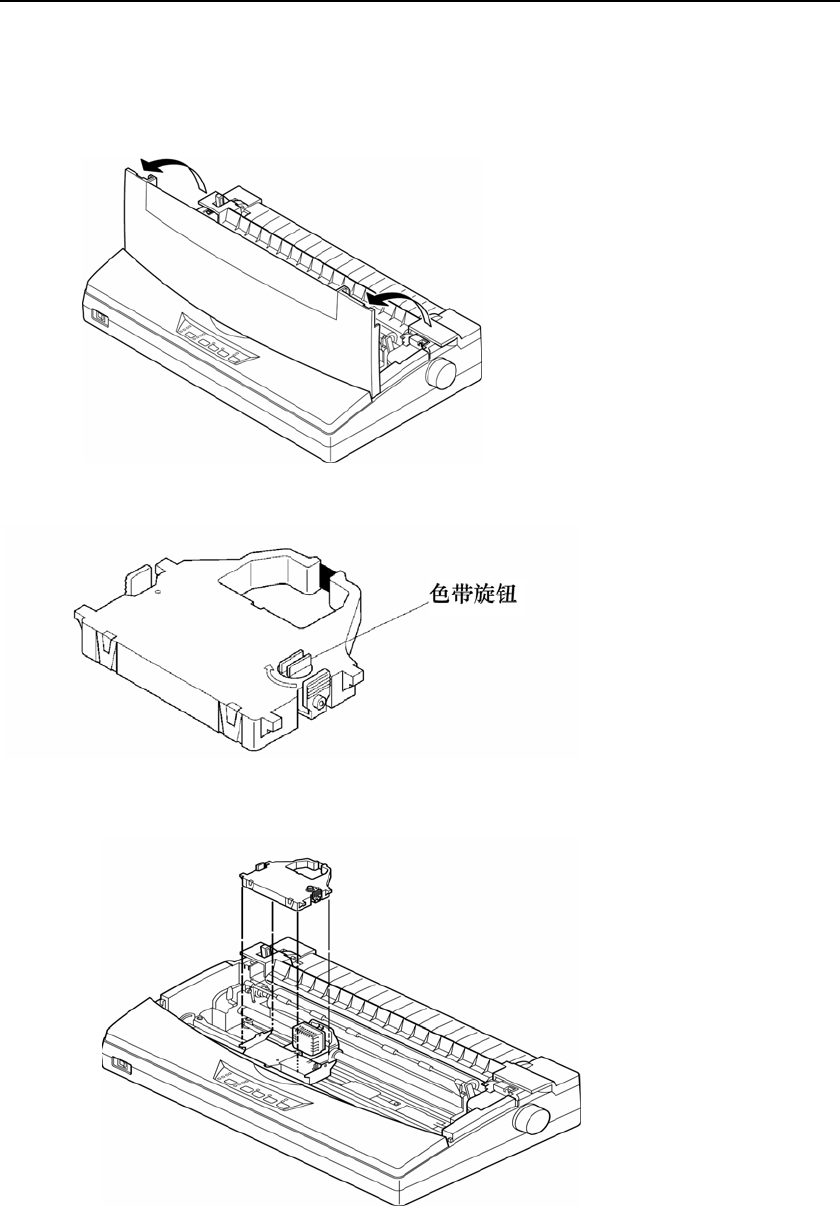 色带旋钮