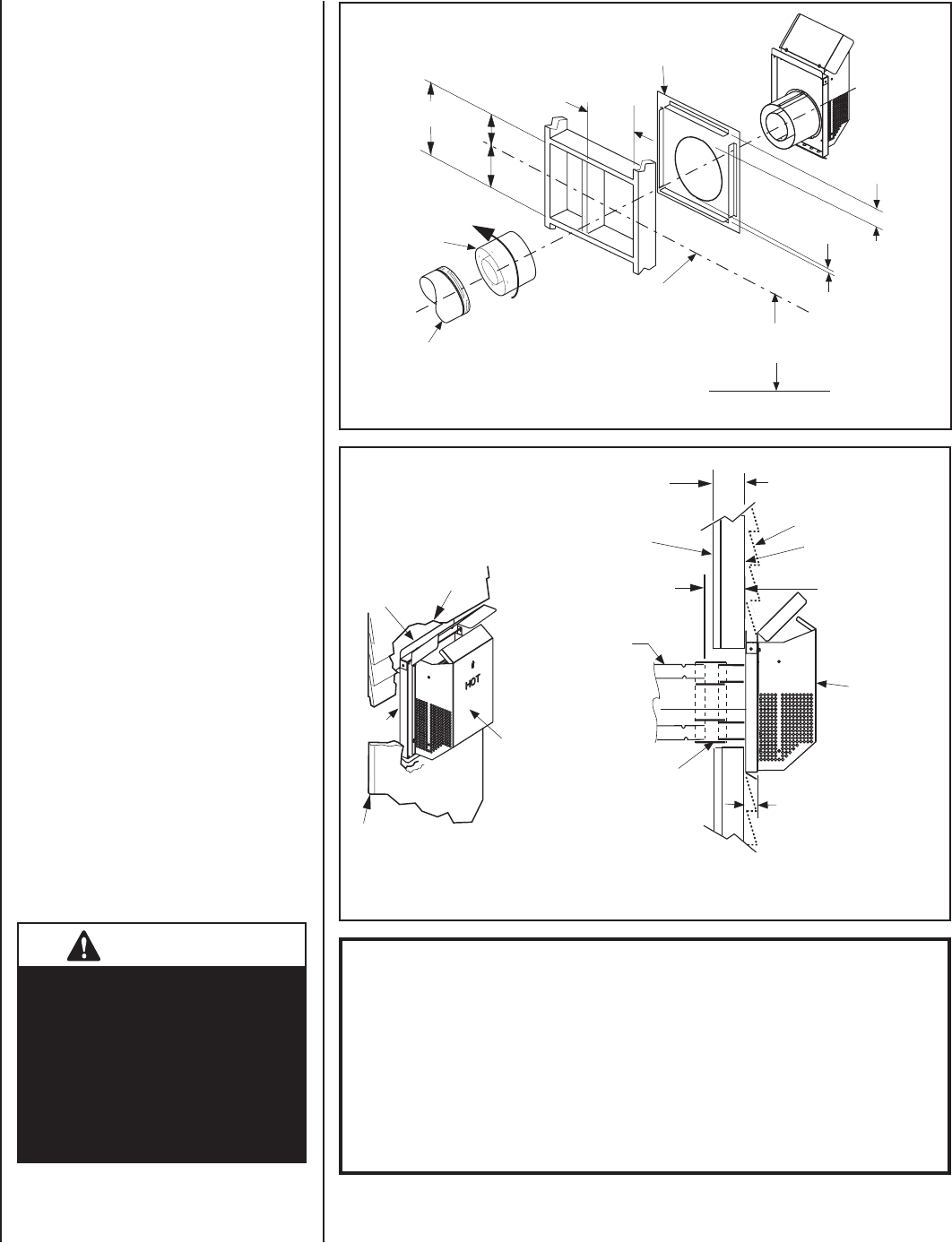 HDT