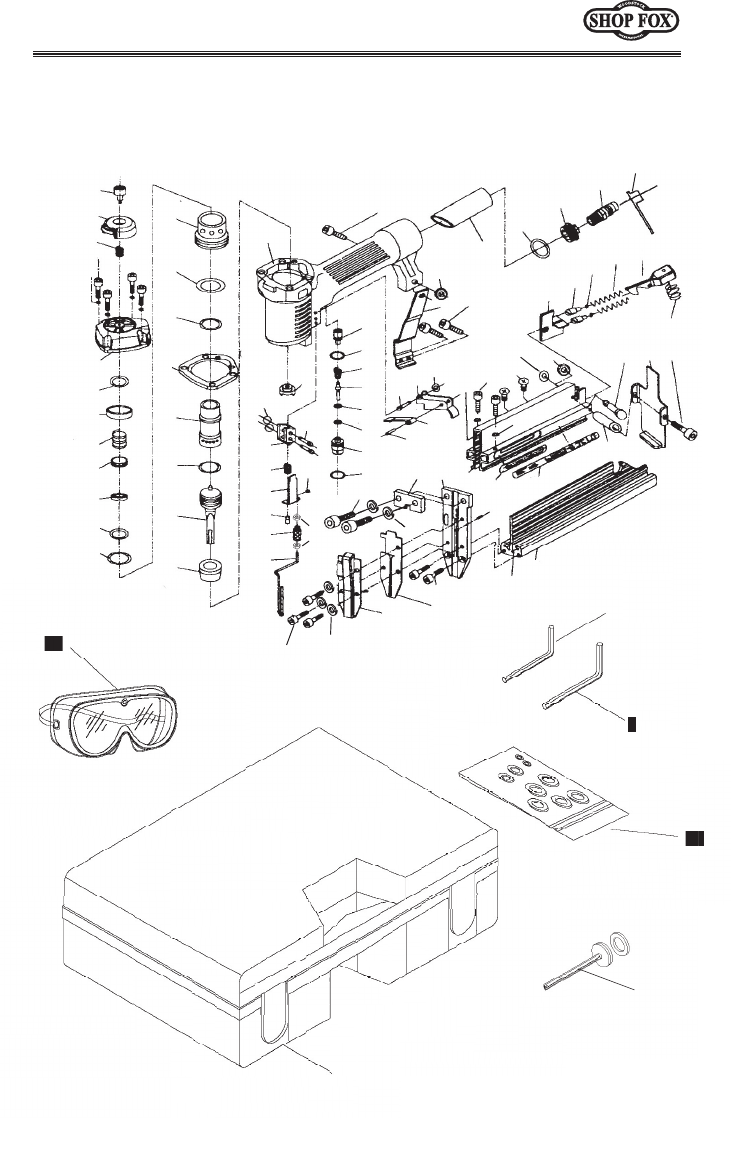 SHOP FOX