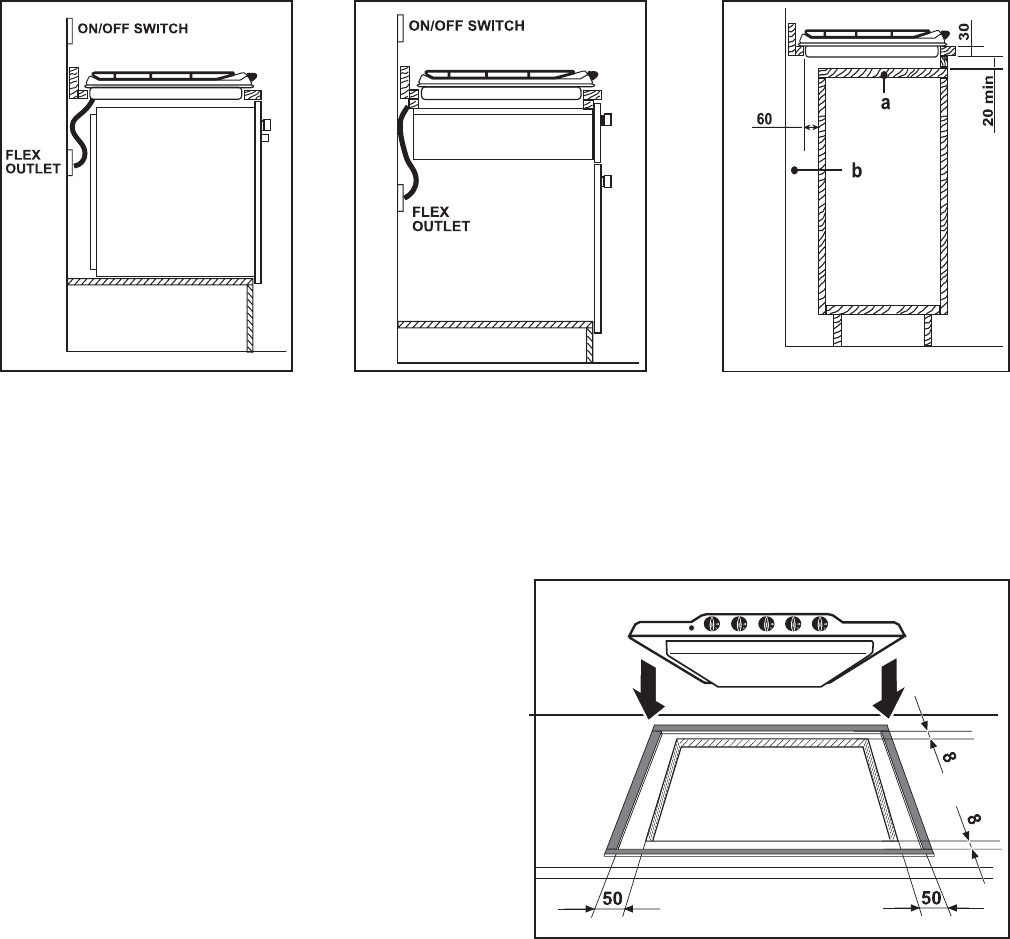 ON/OFF SWITCH

FLEX OUTLET

ON/OFF SWITCH

FLEX OUTLET

30

20 min

60

a

b

8

8

50

50