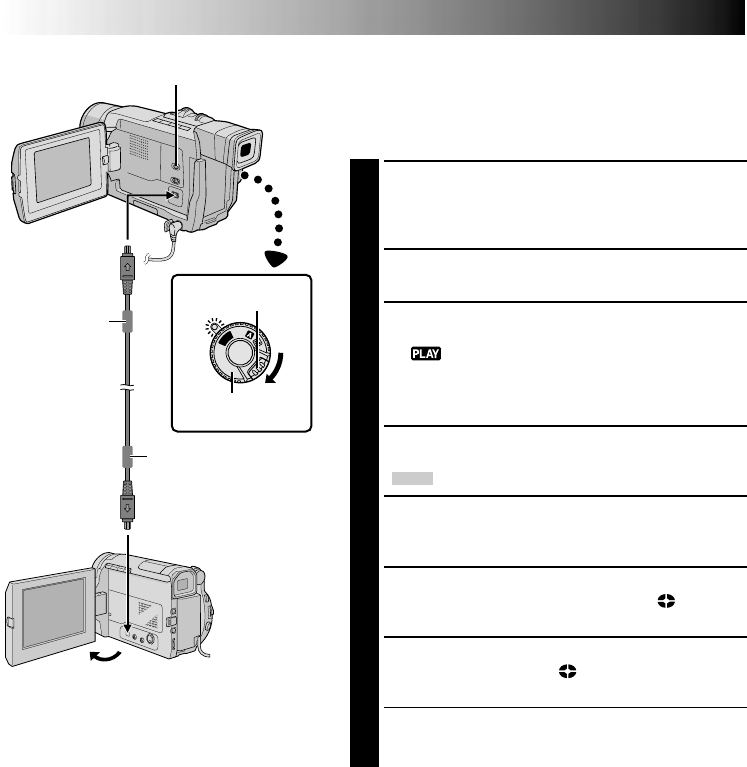 PLAY