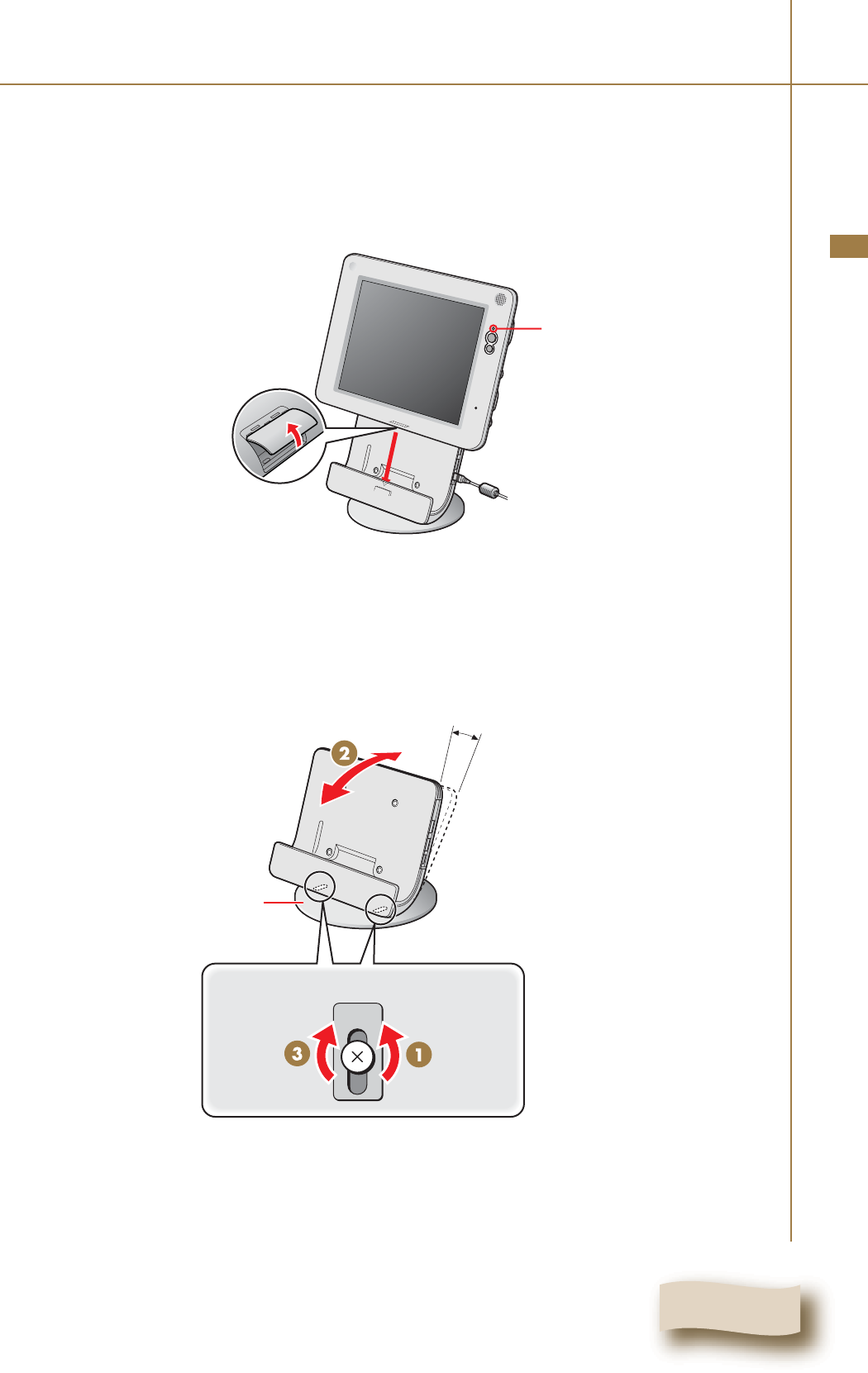 2

3

1