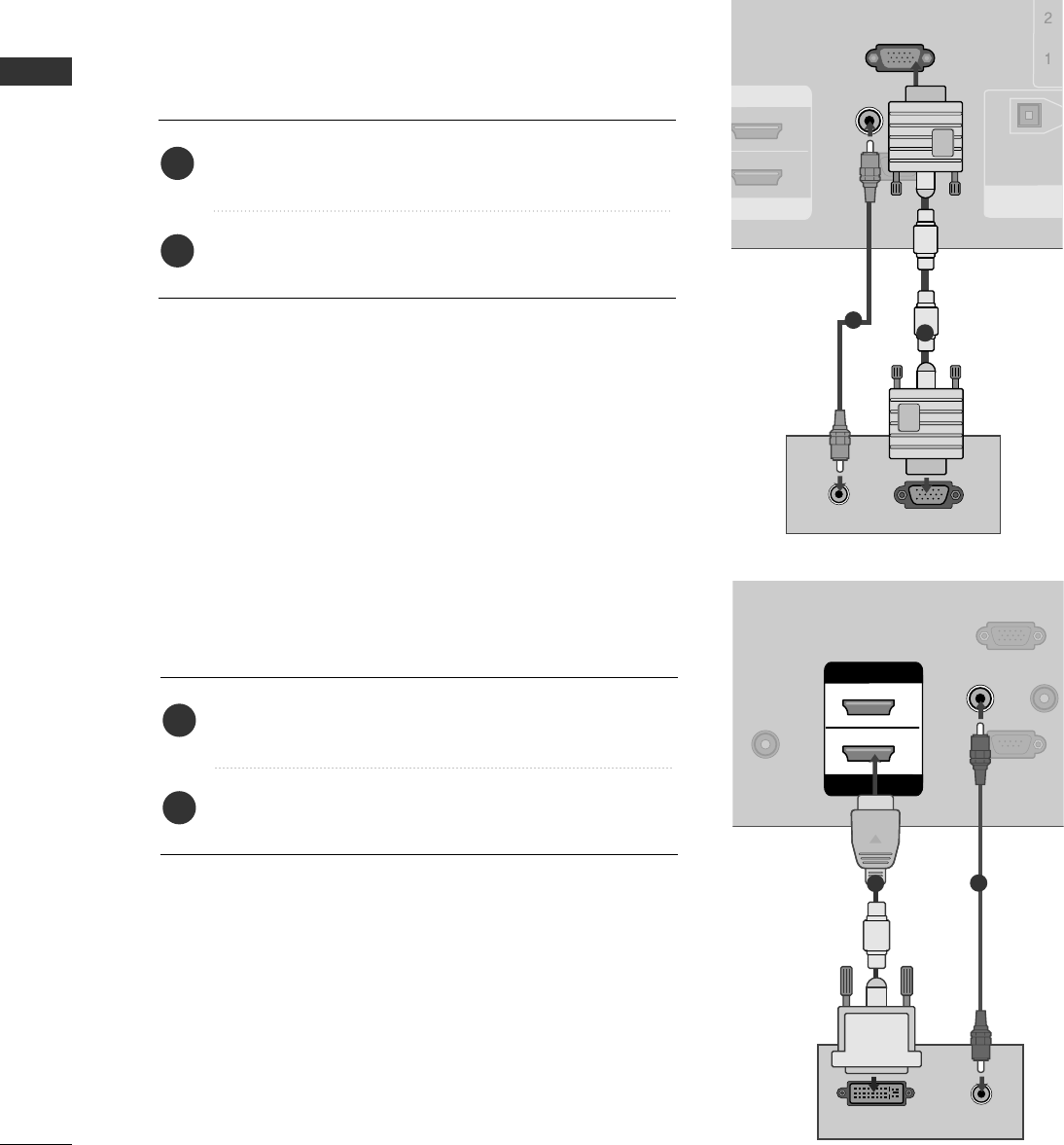 2

1