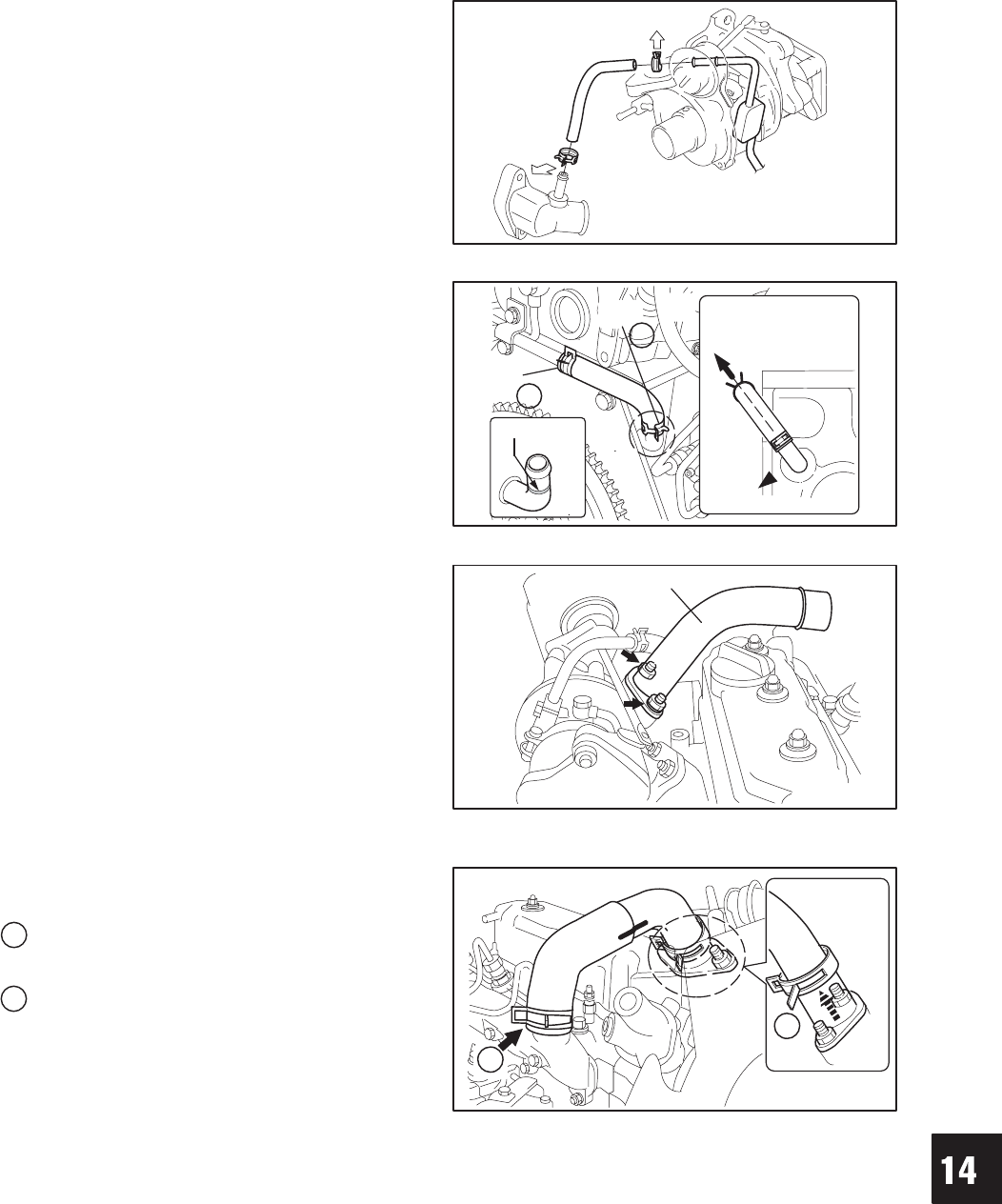 14