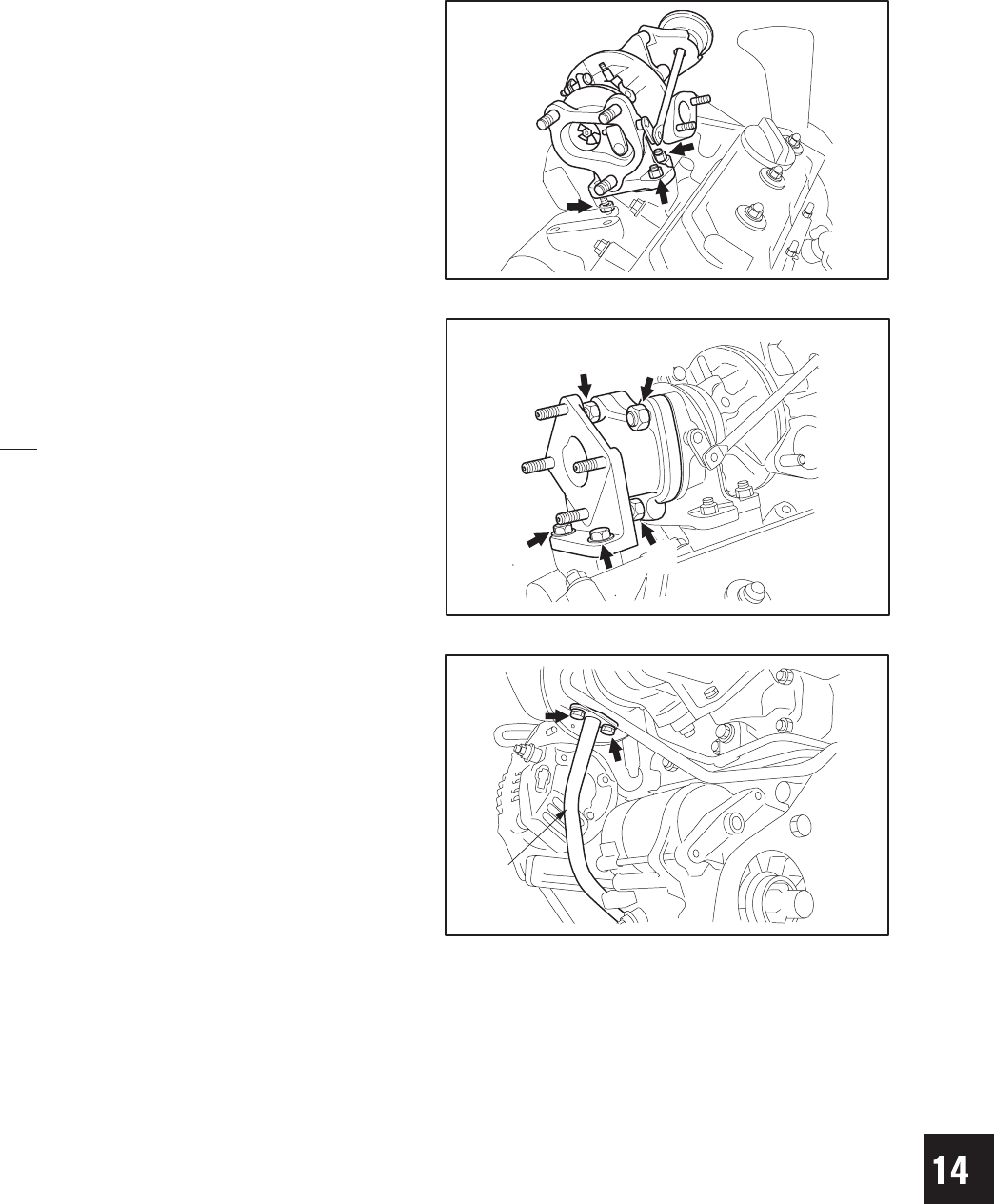 14