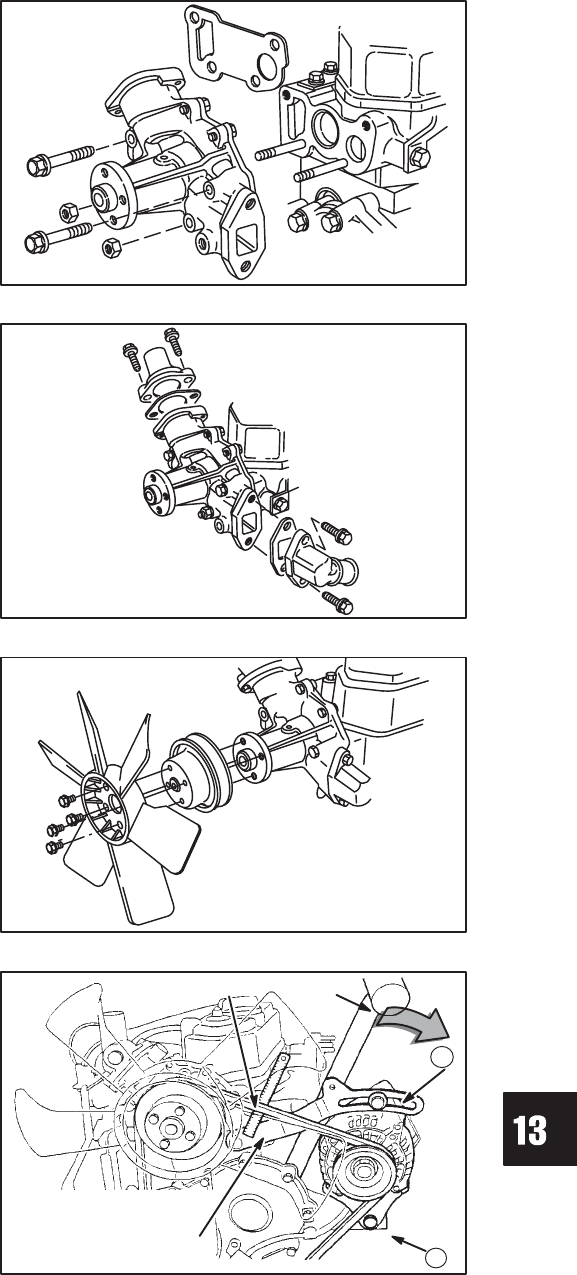 13