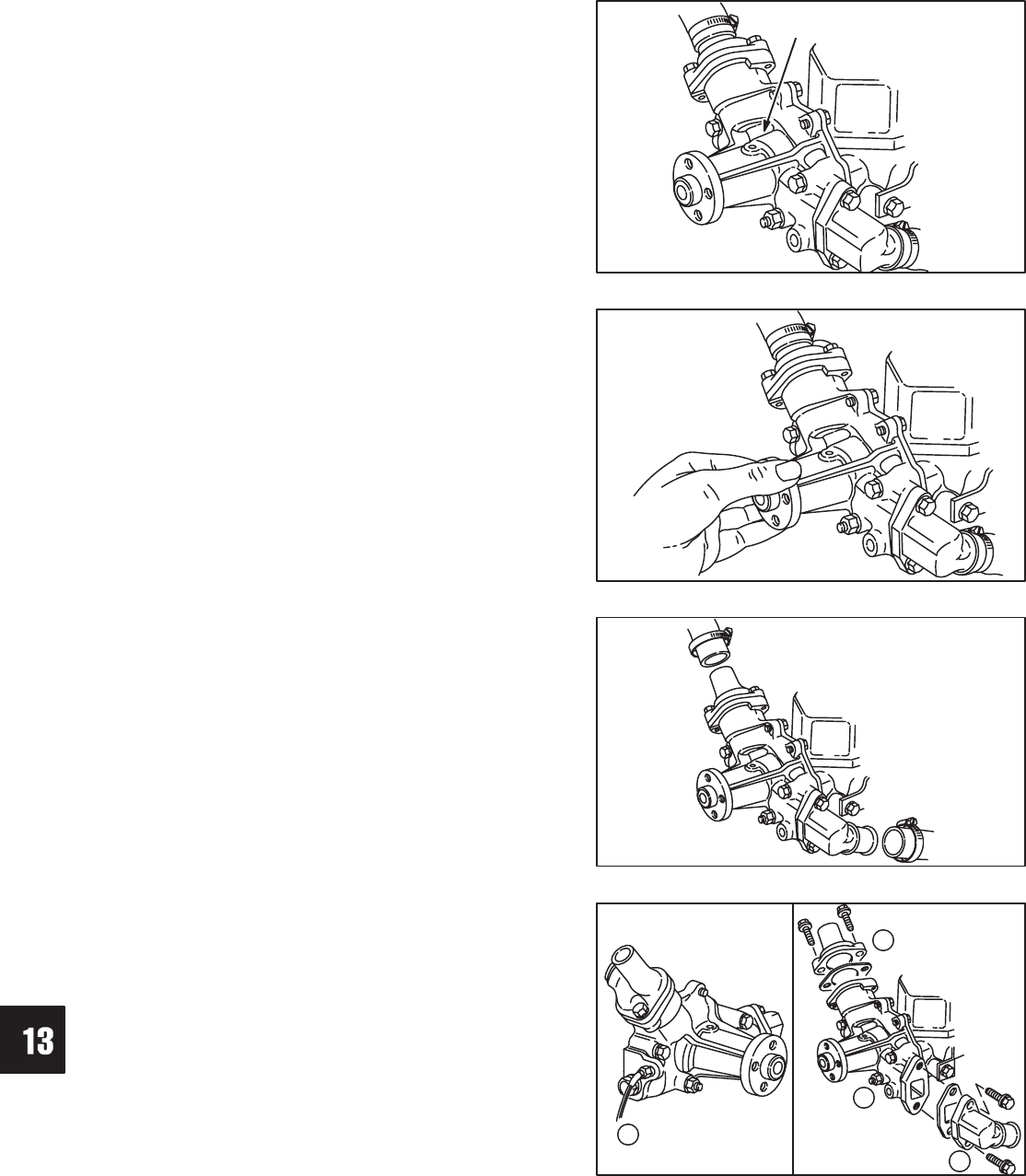 13