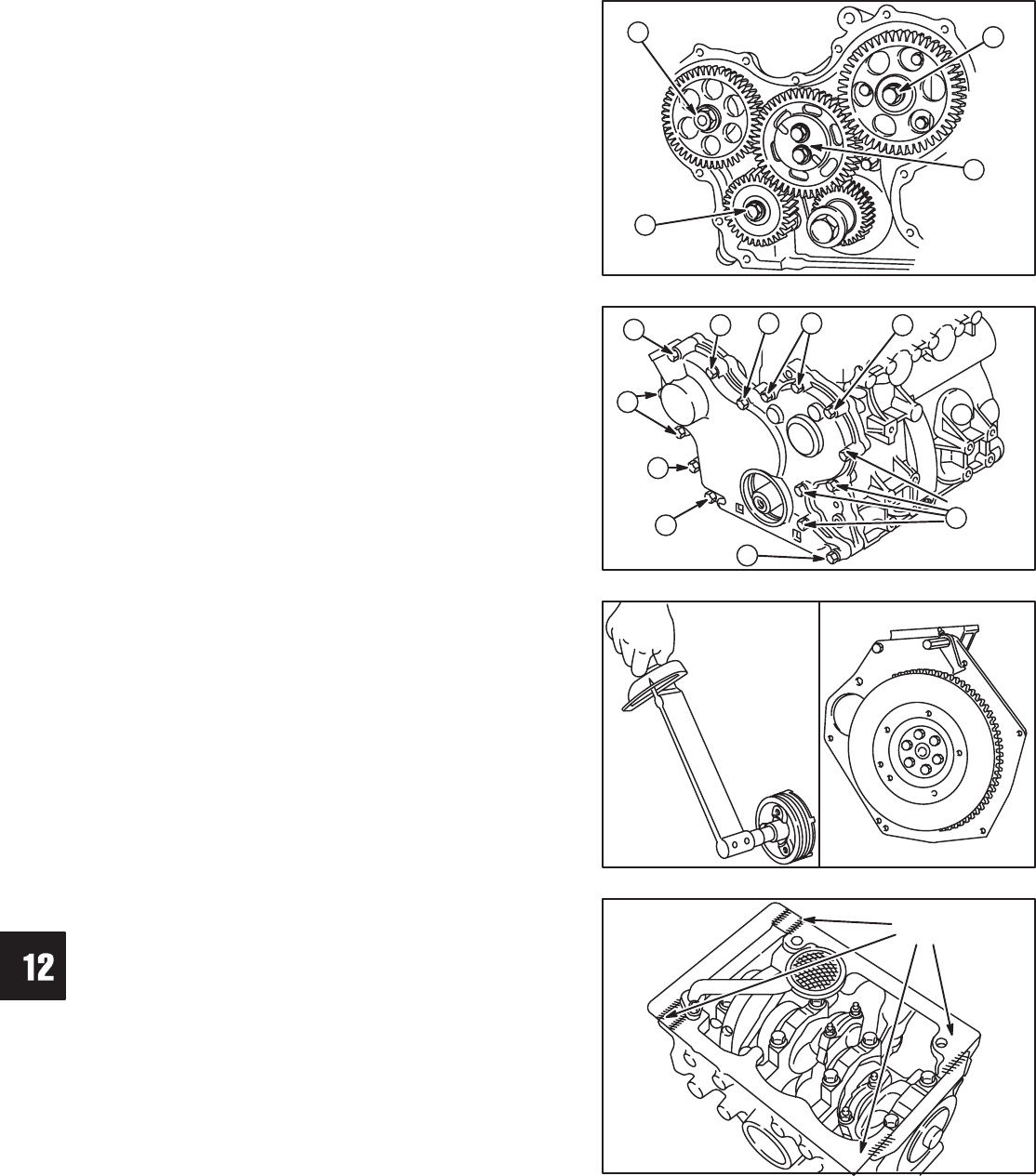 12