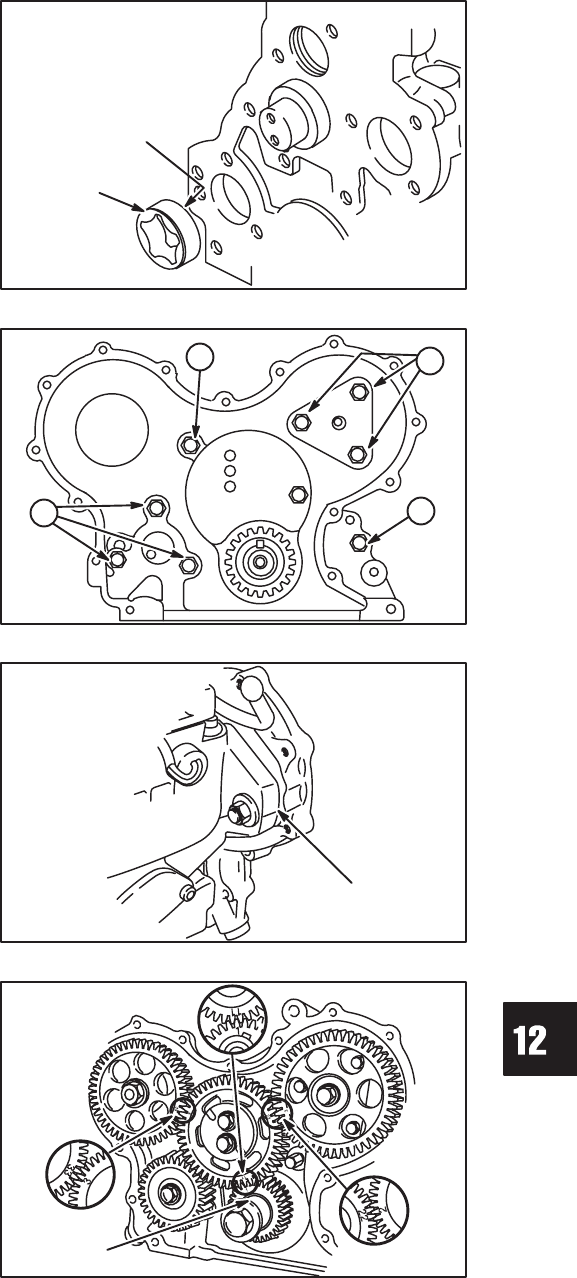 12