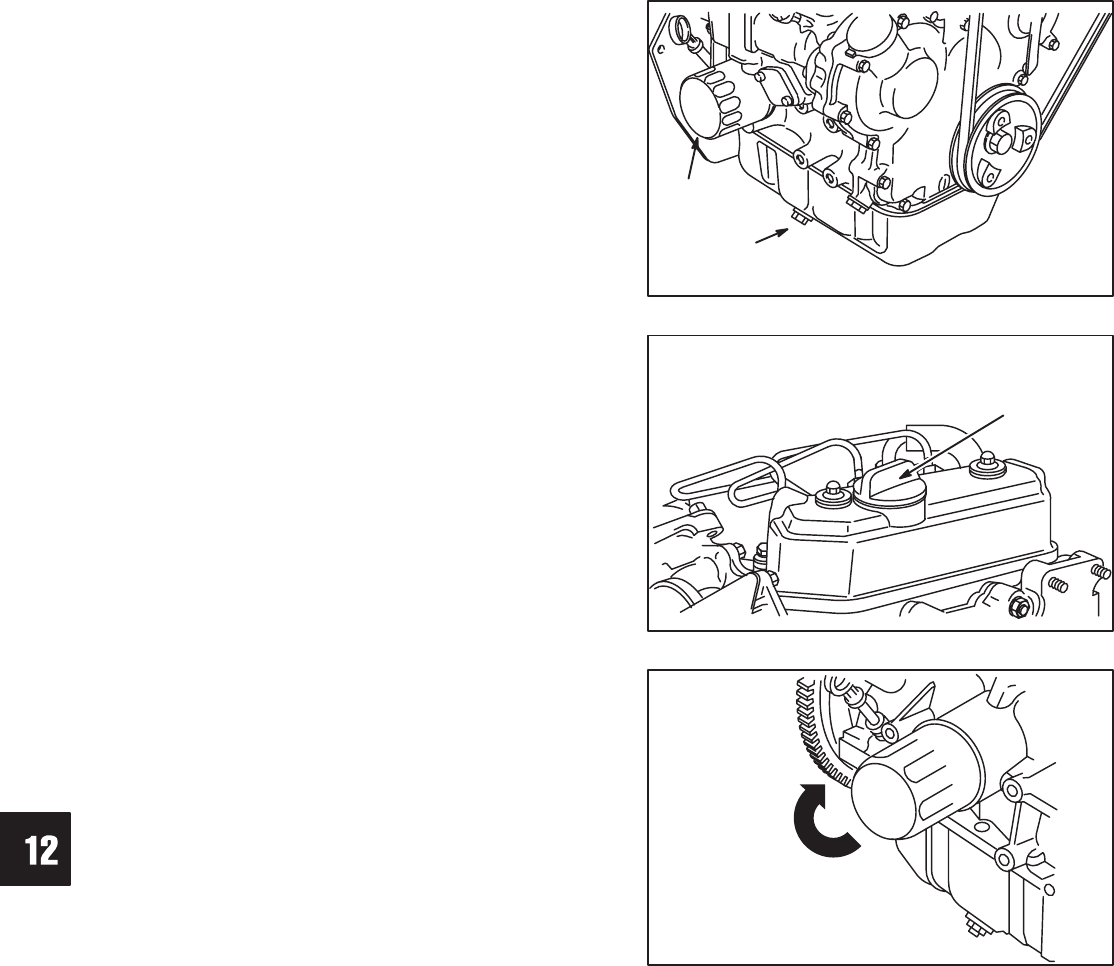 12