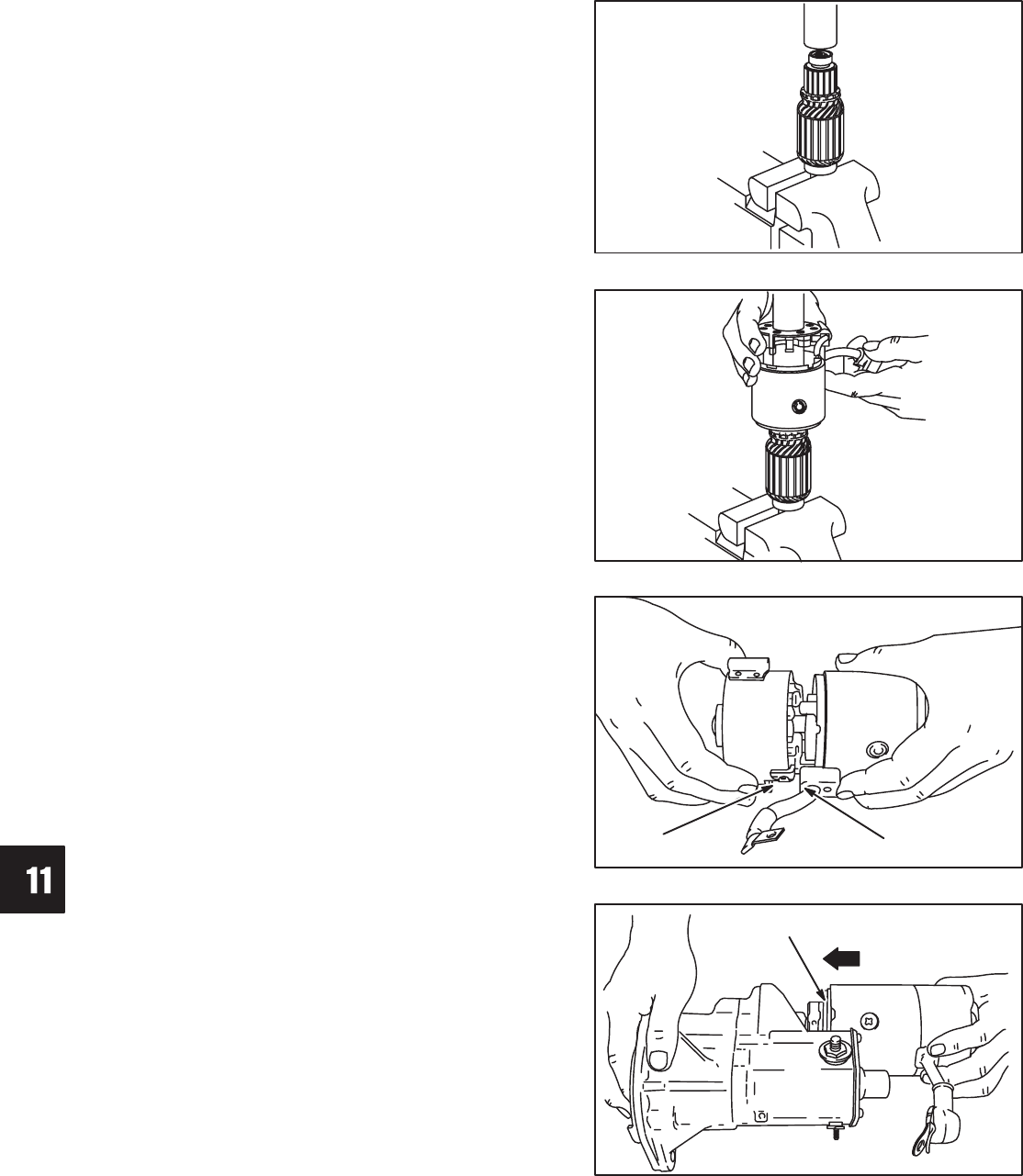 11