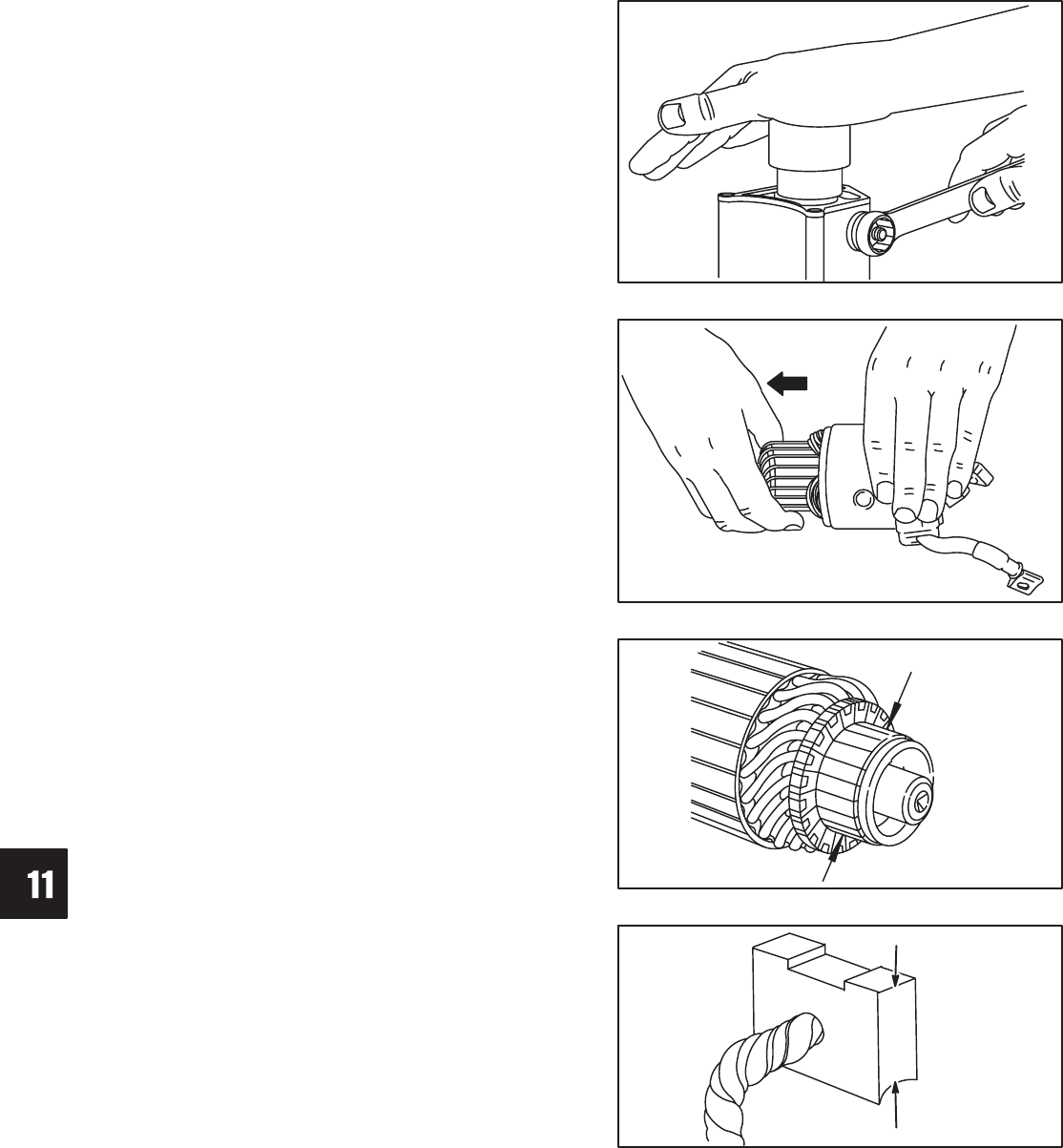 11