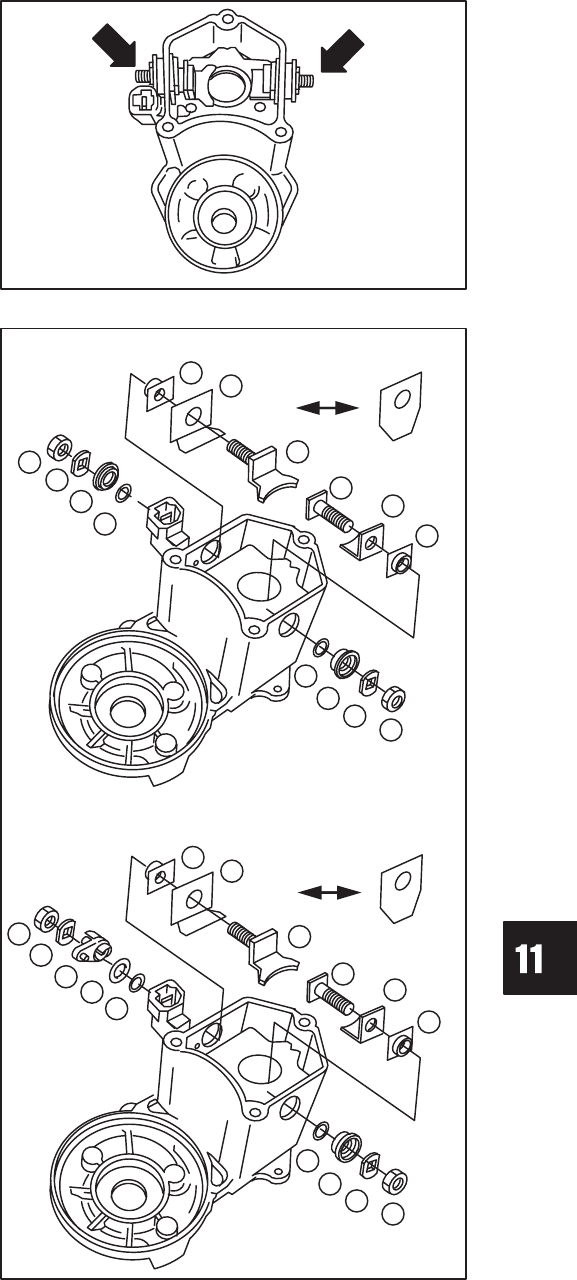 11