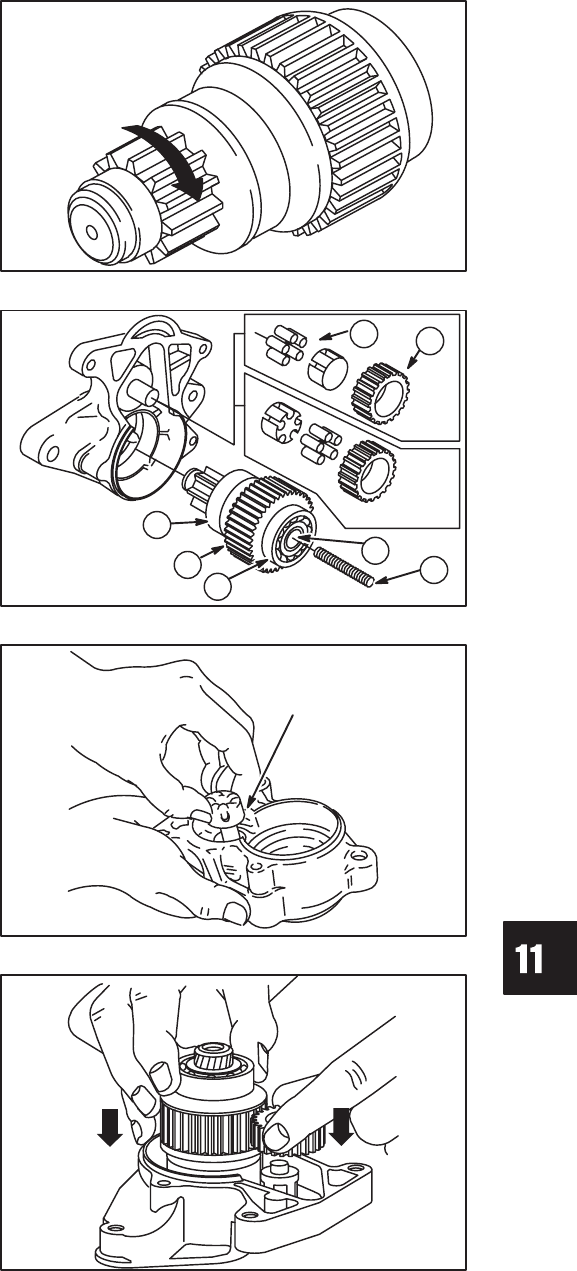 11