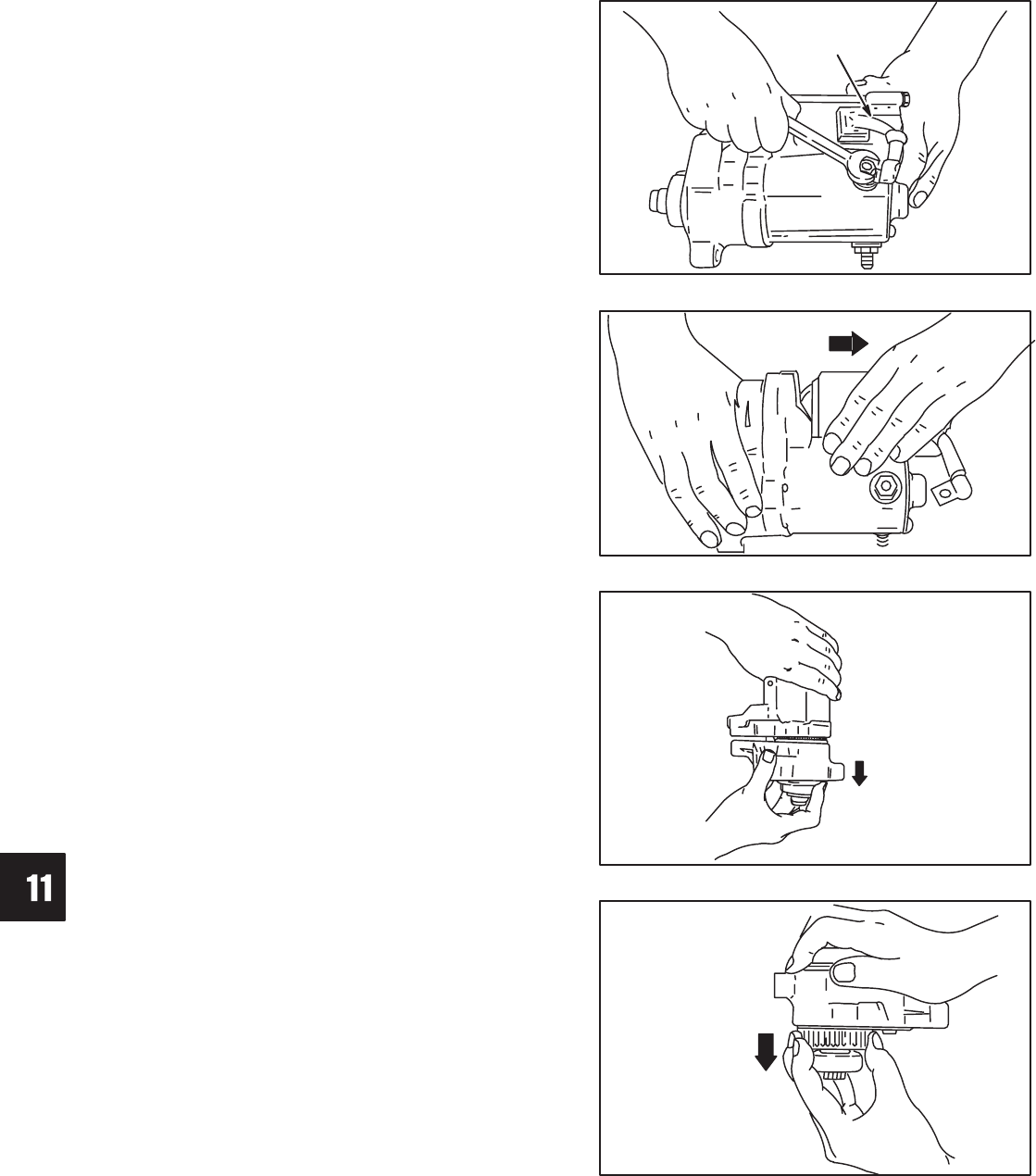 11