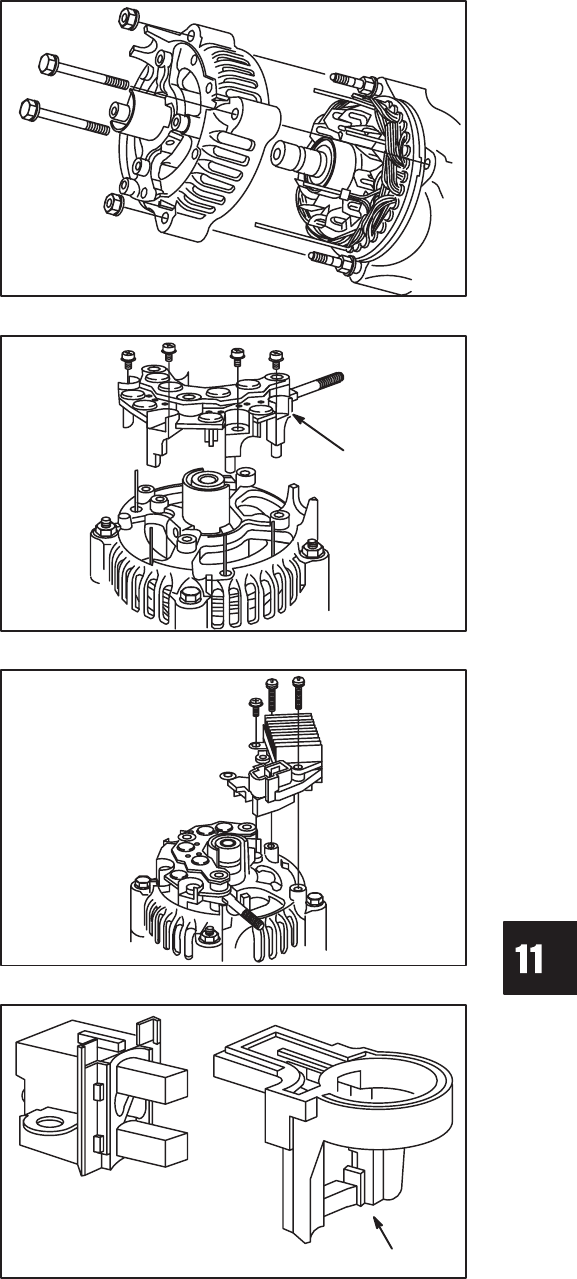 11