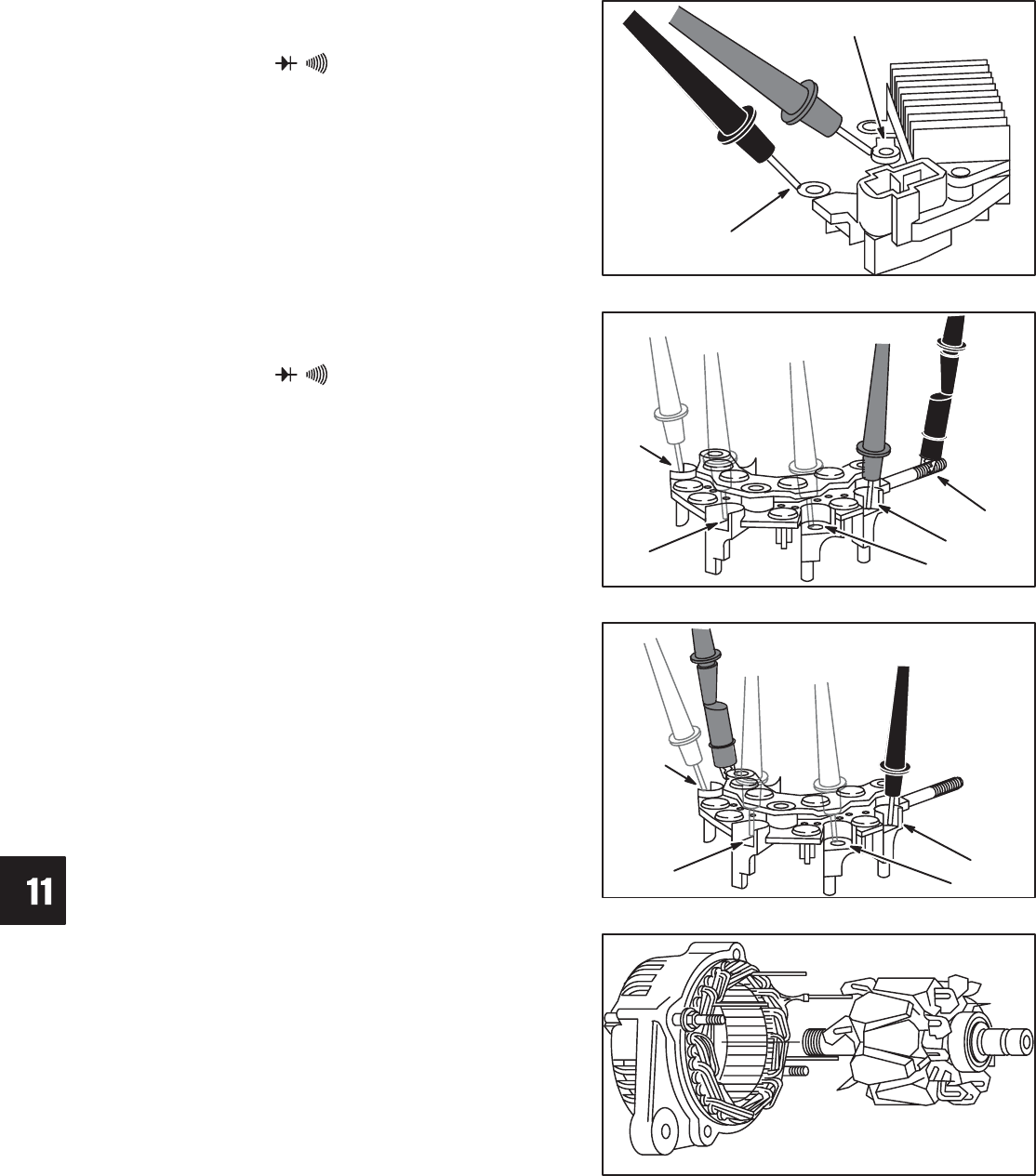 11