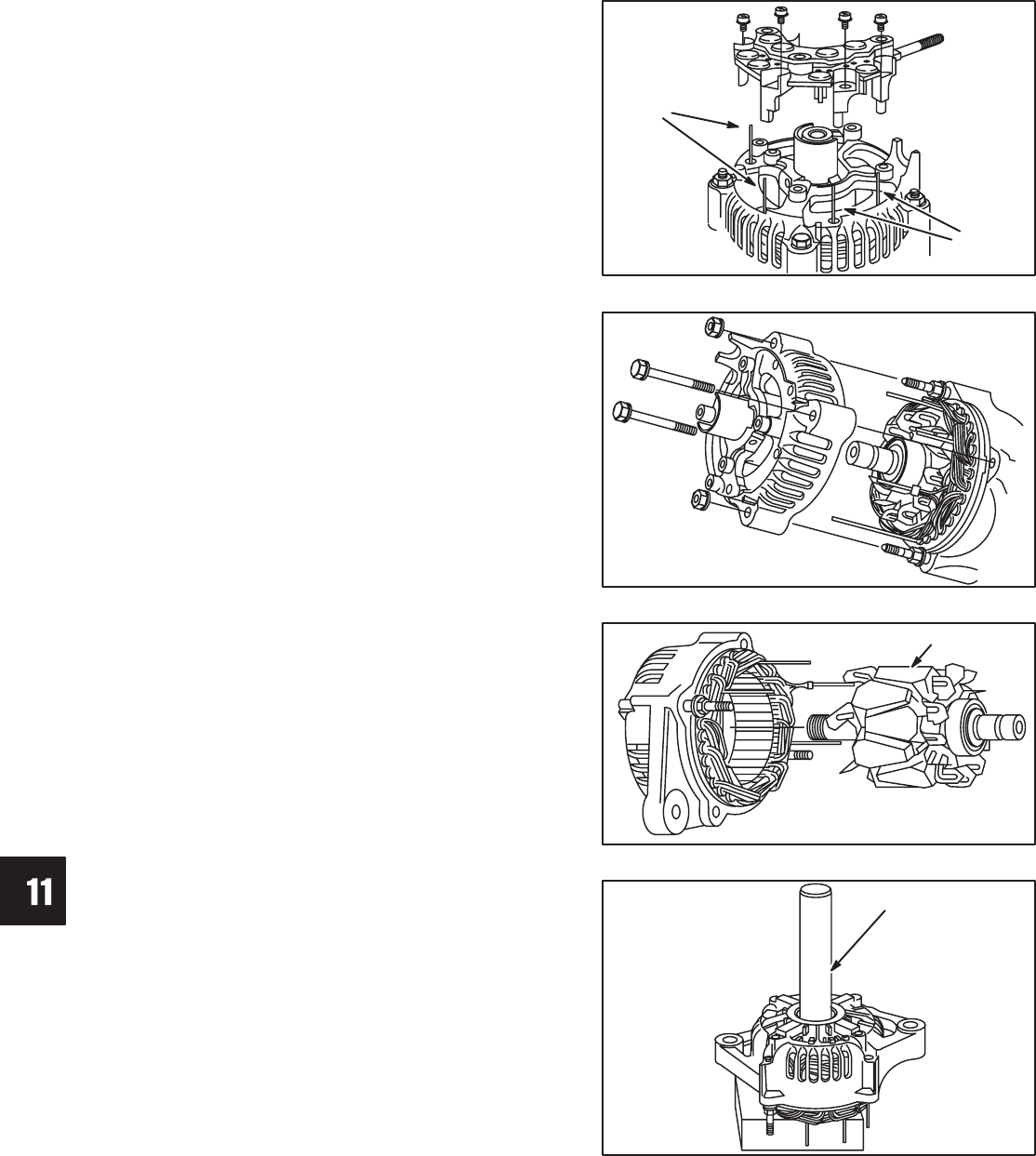 11