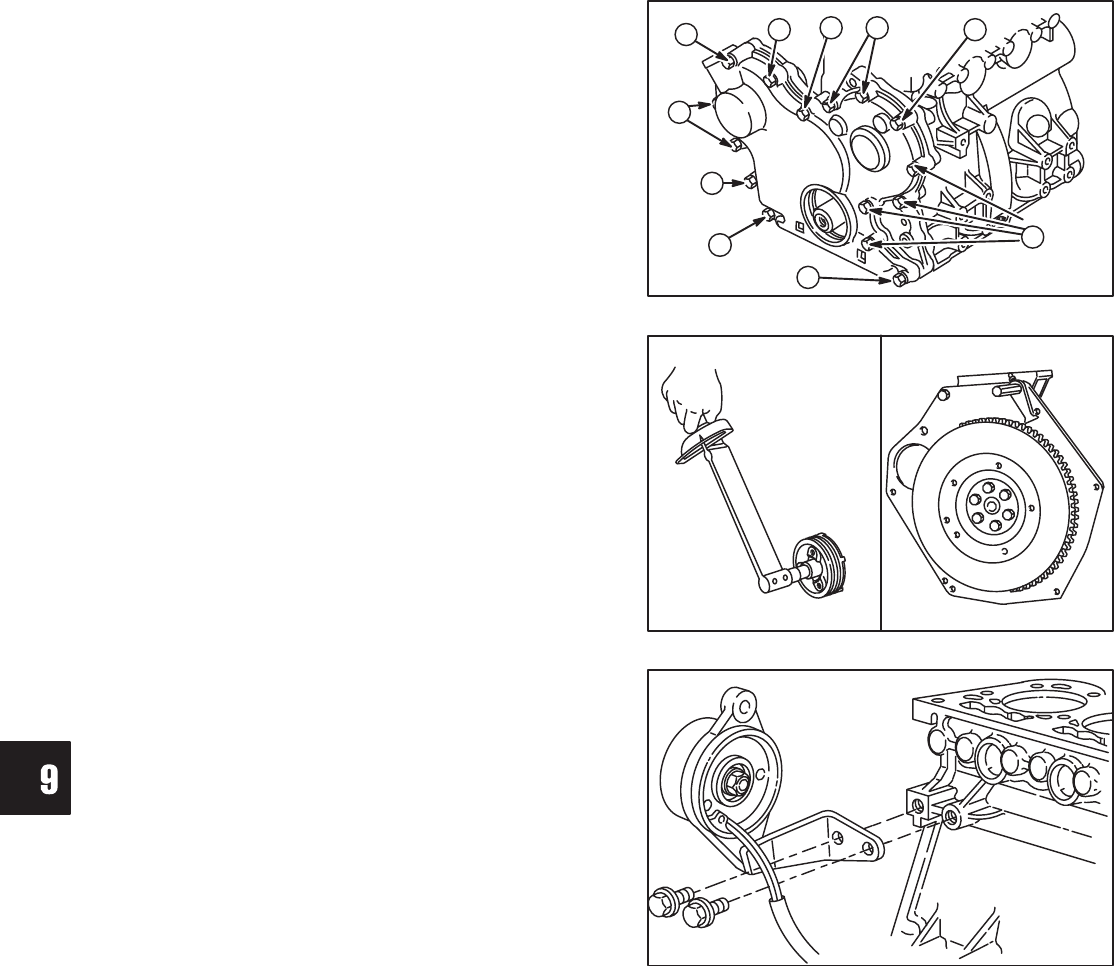 9