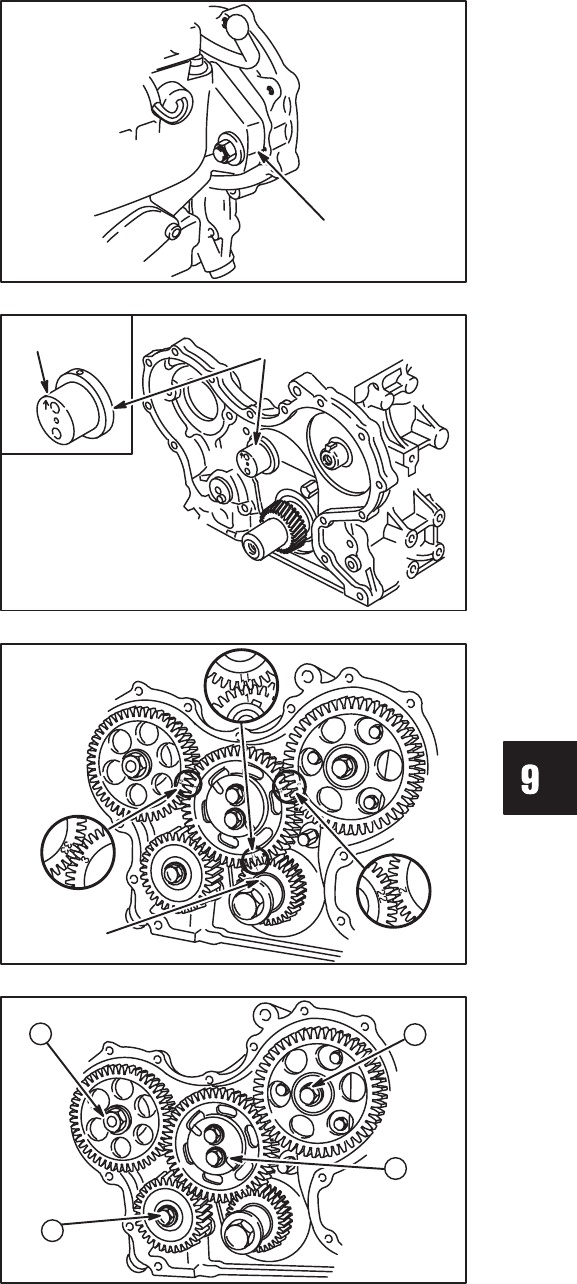 9