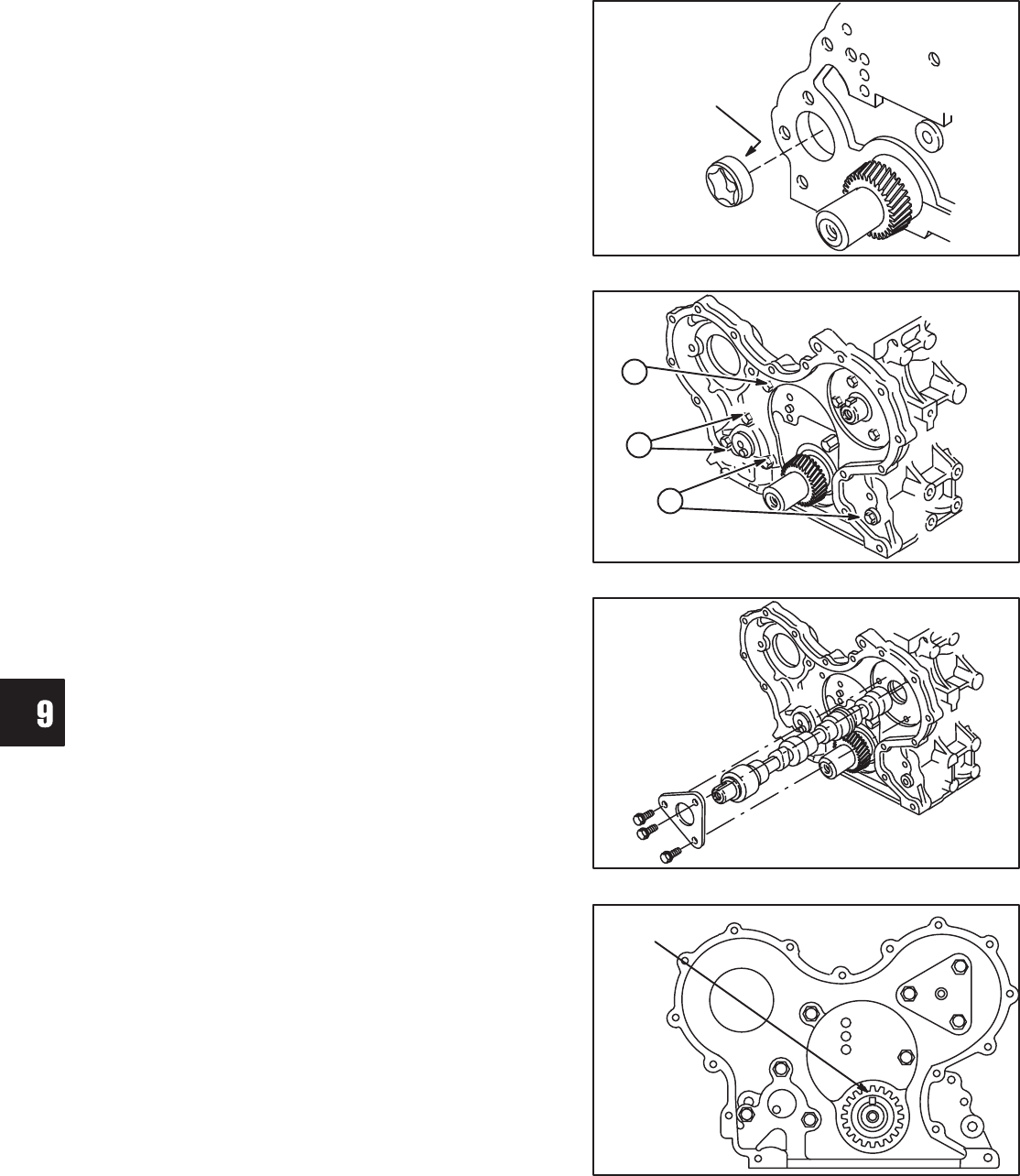 9