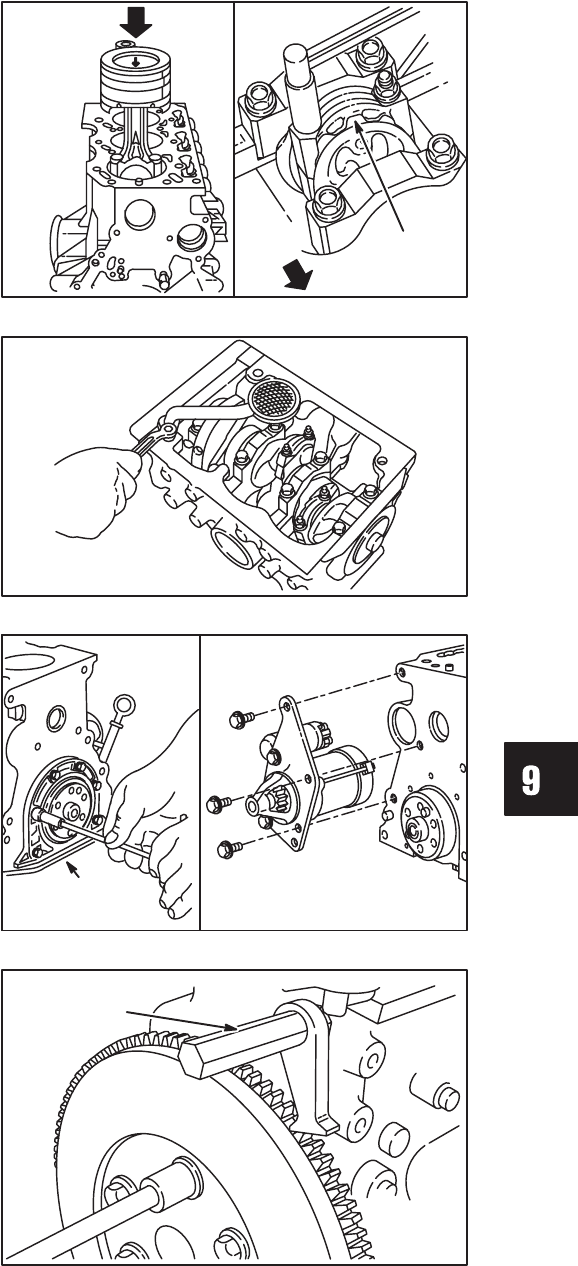 9