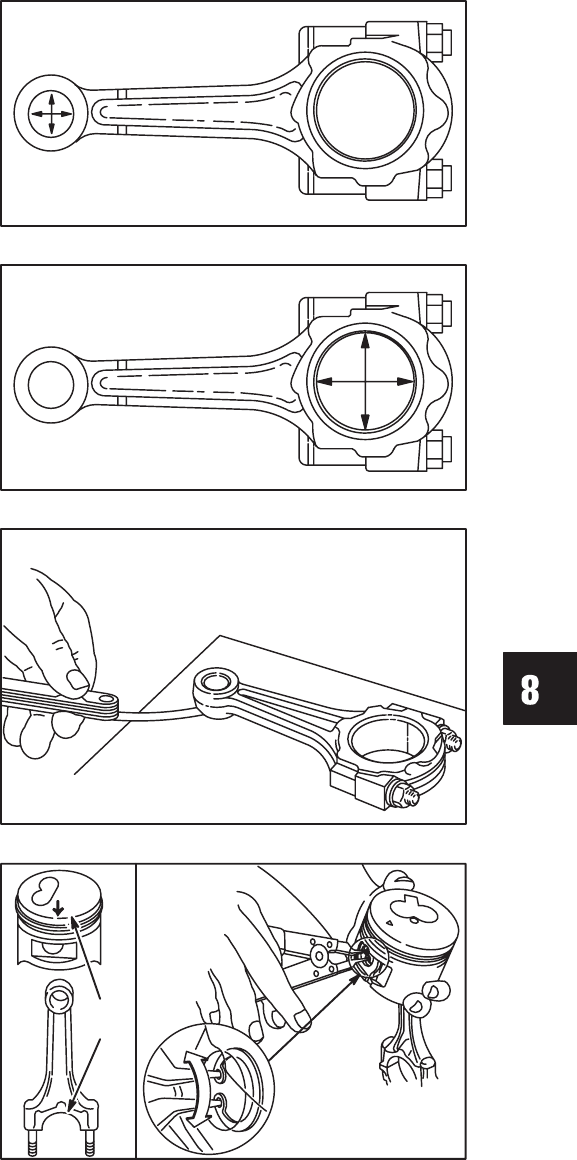 8