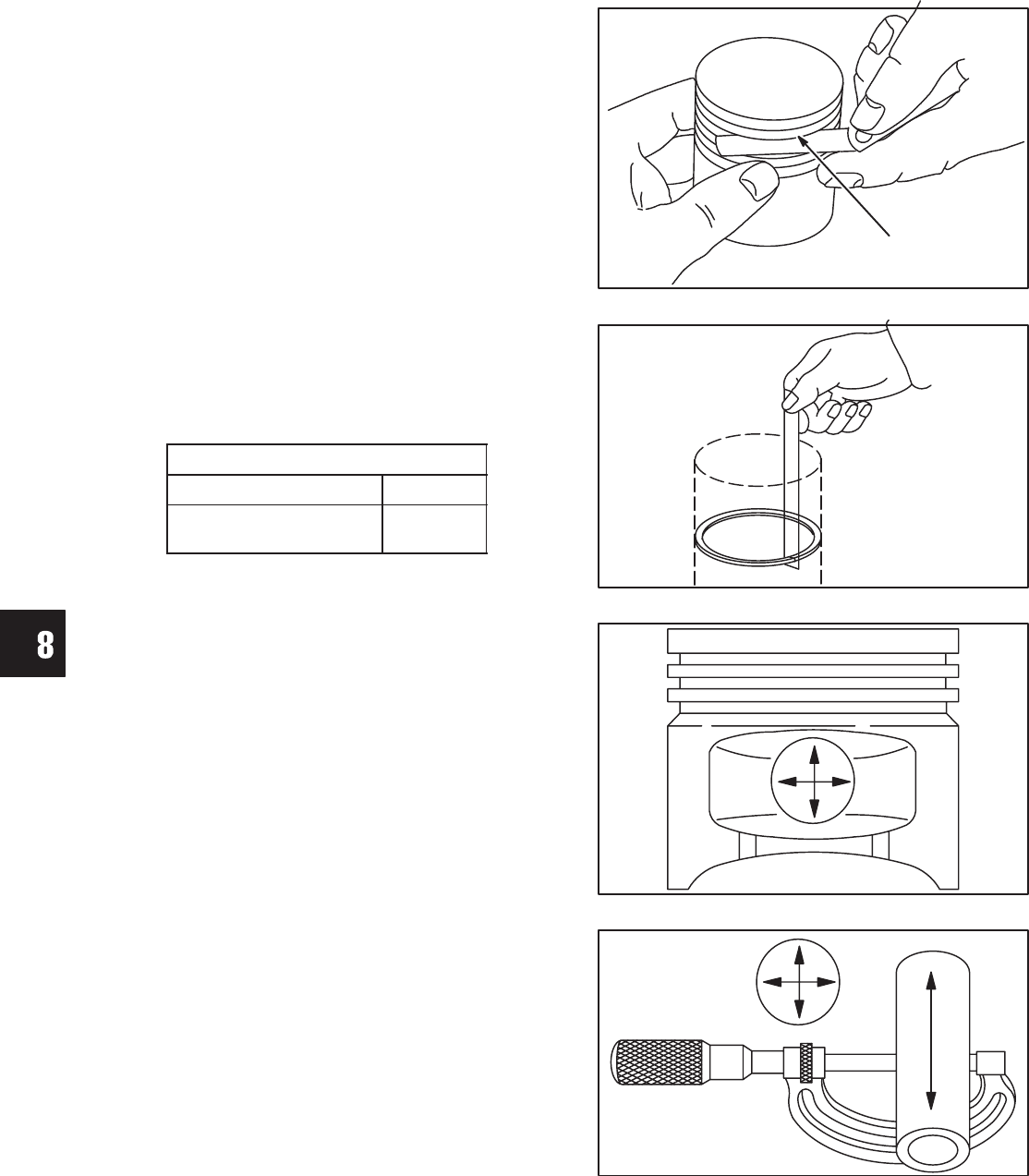 8