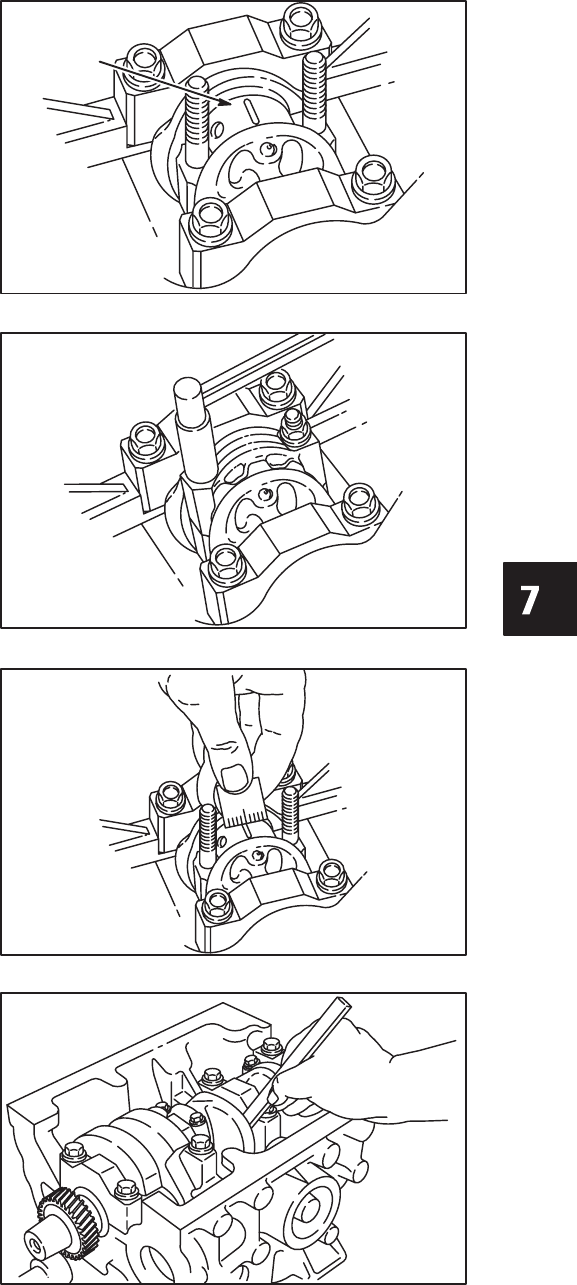 7