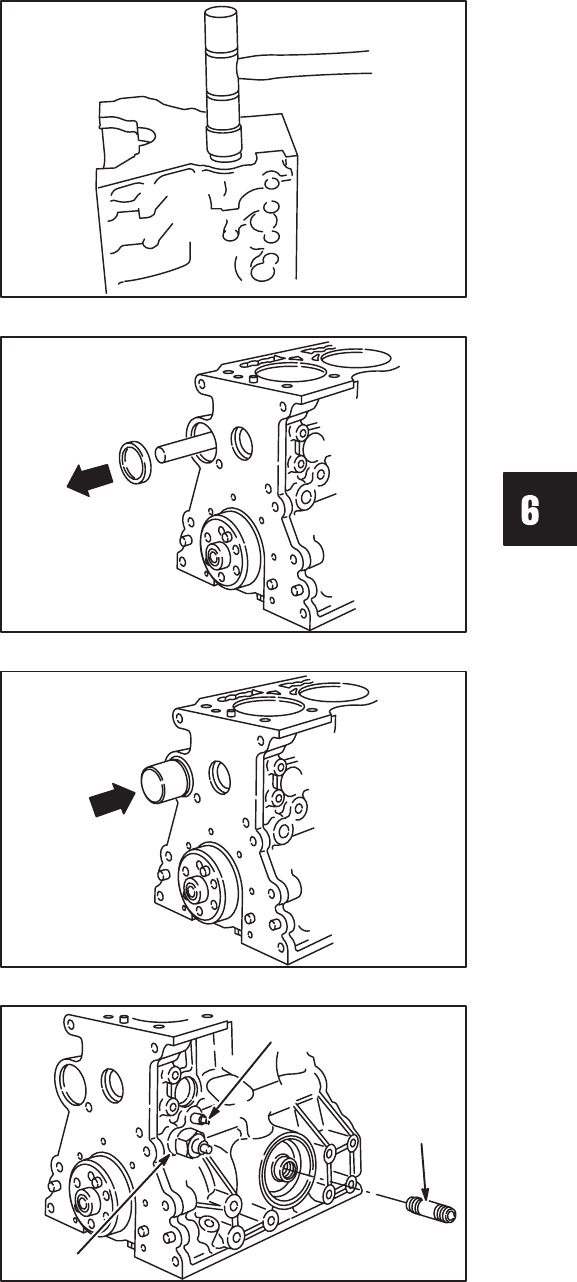 6