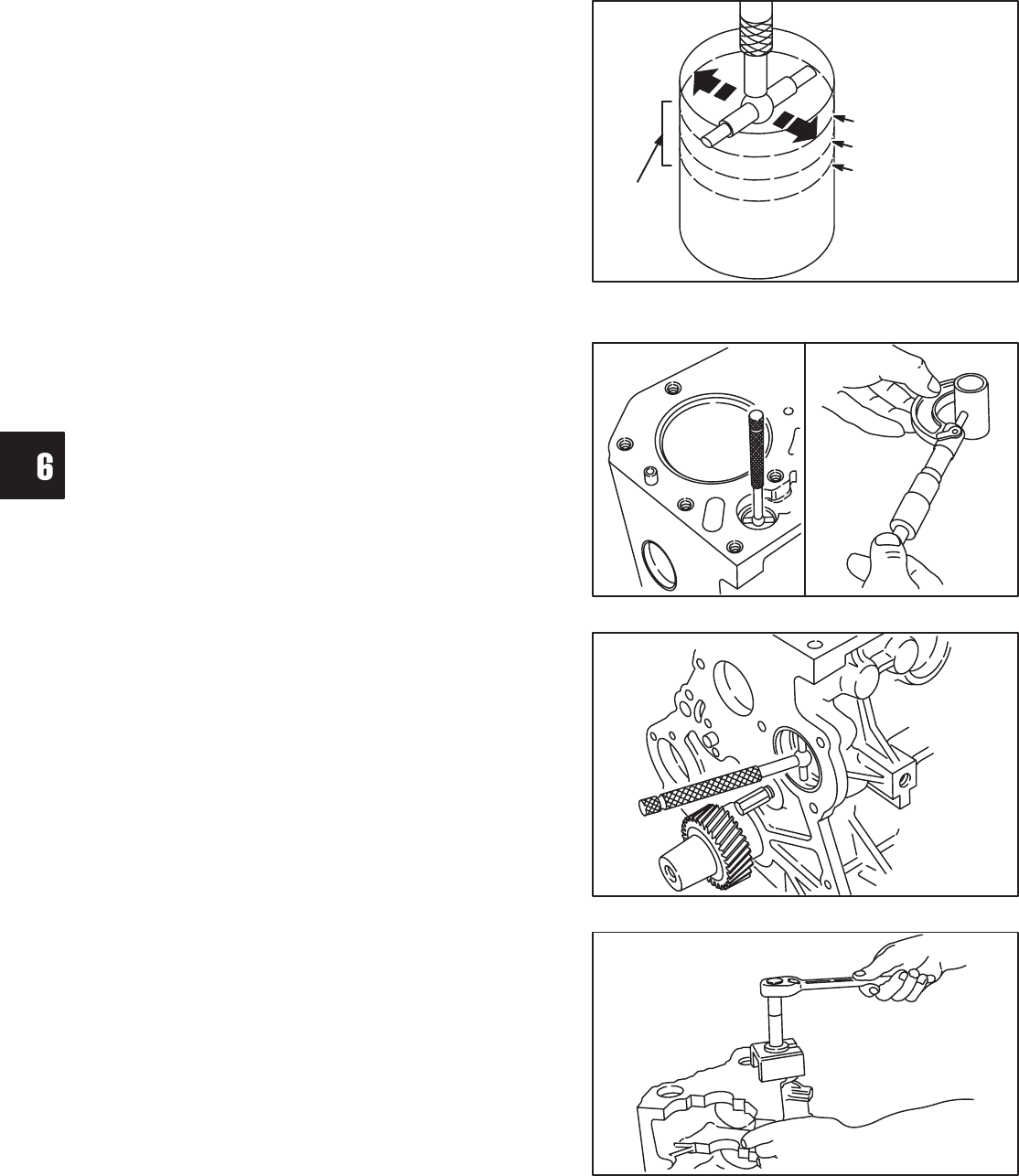 6