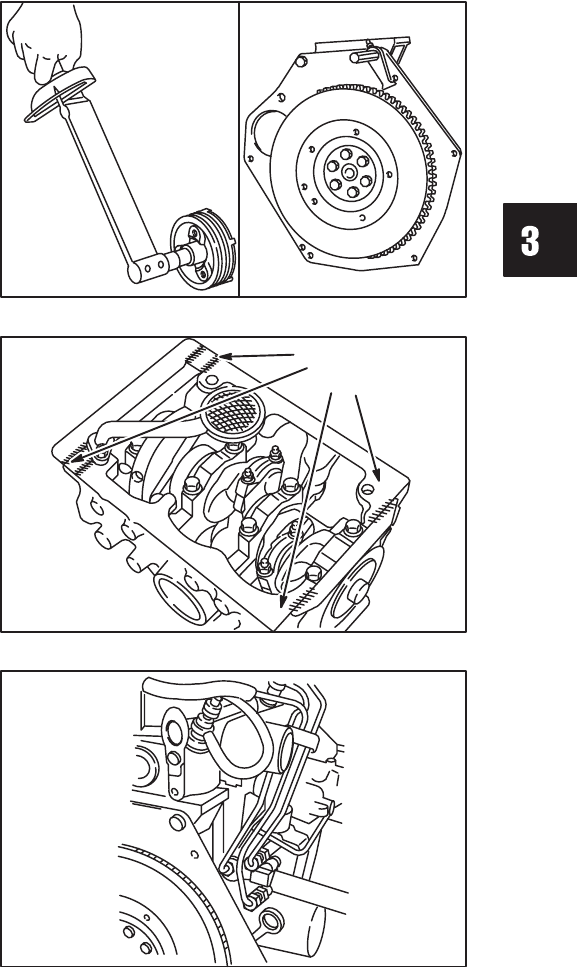 3