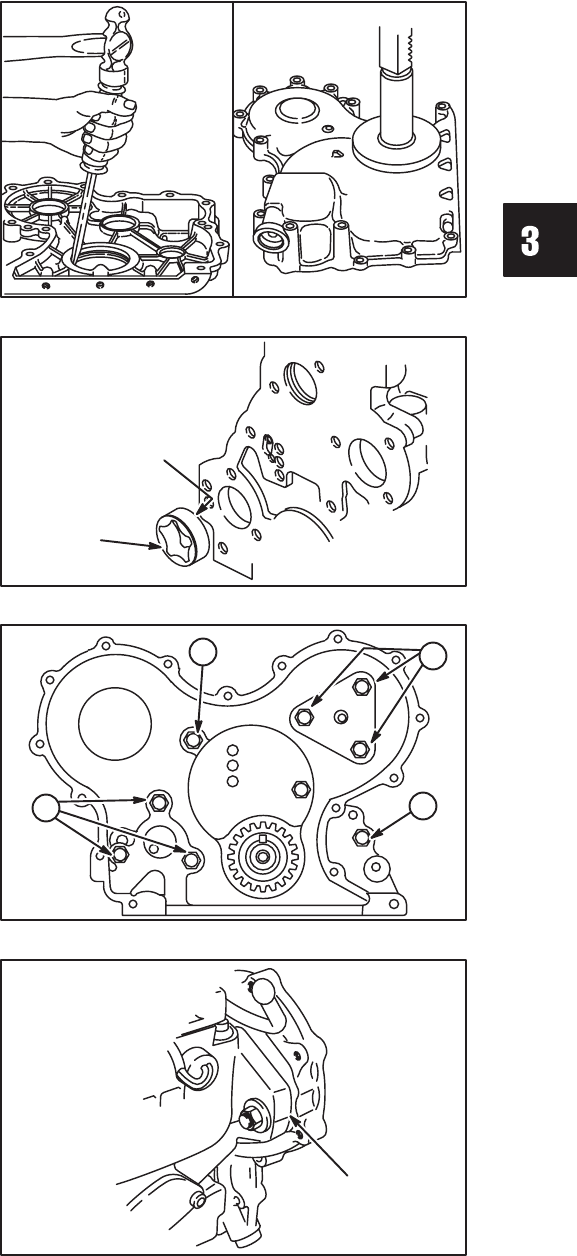 3