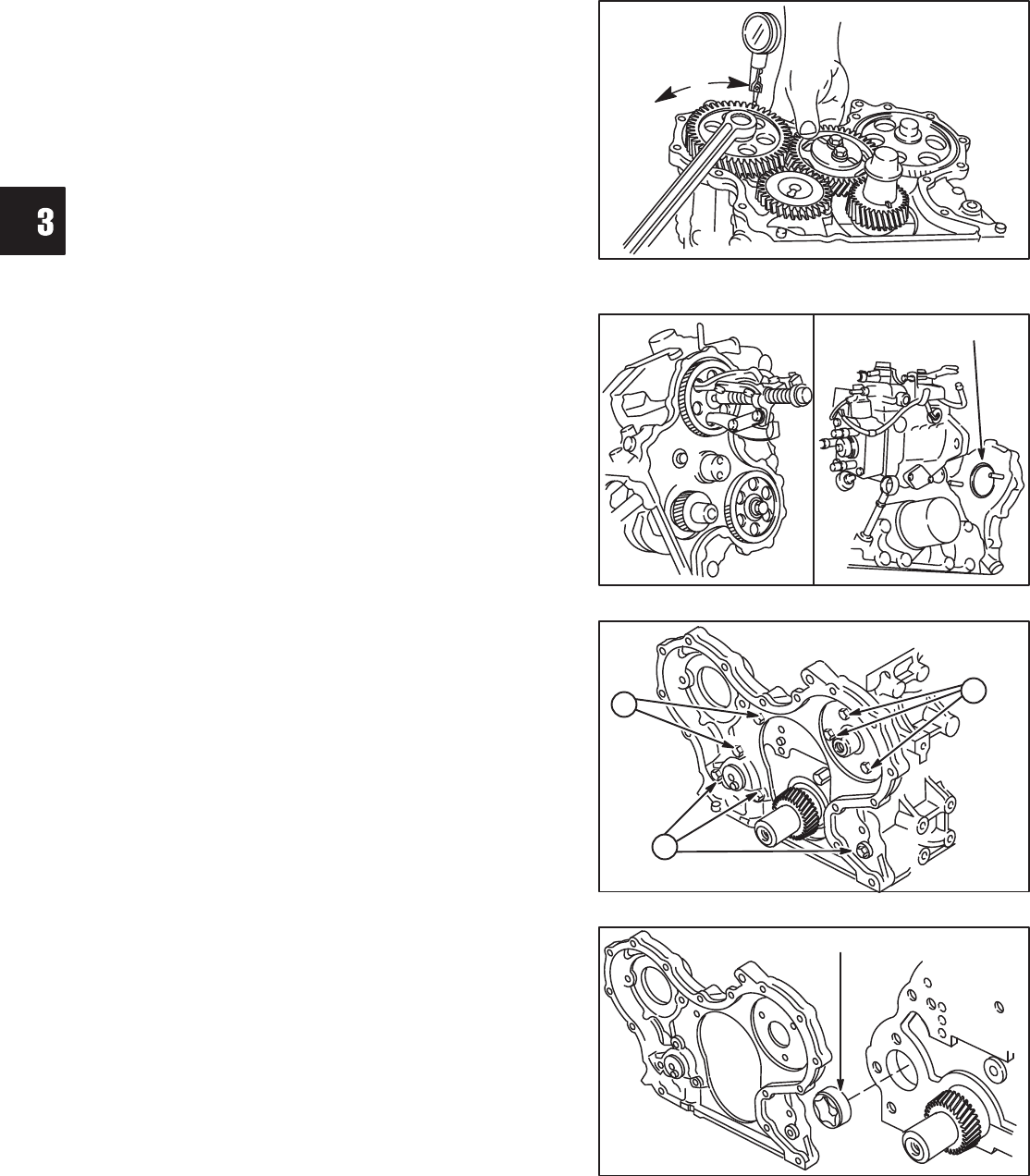 3