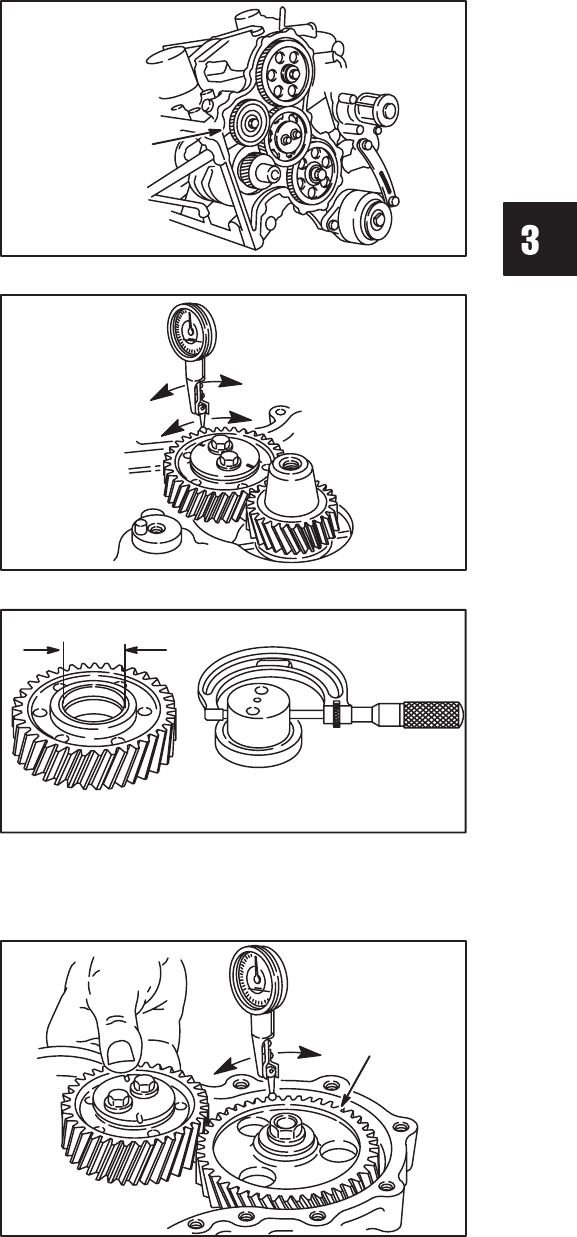 3