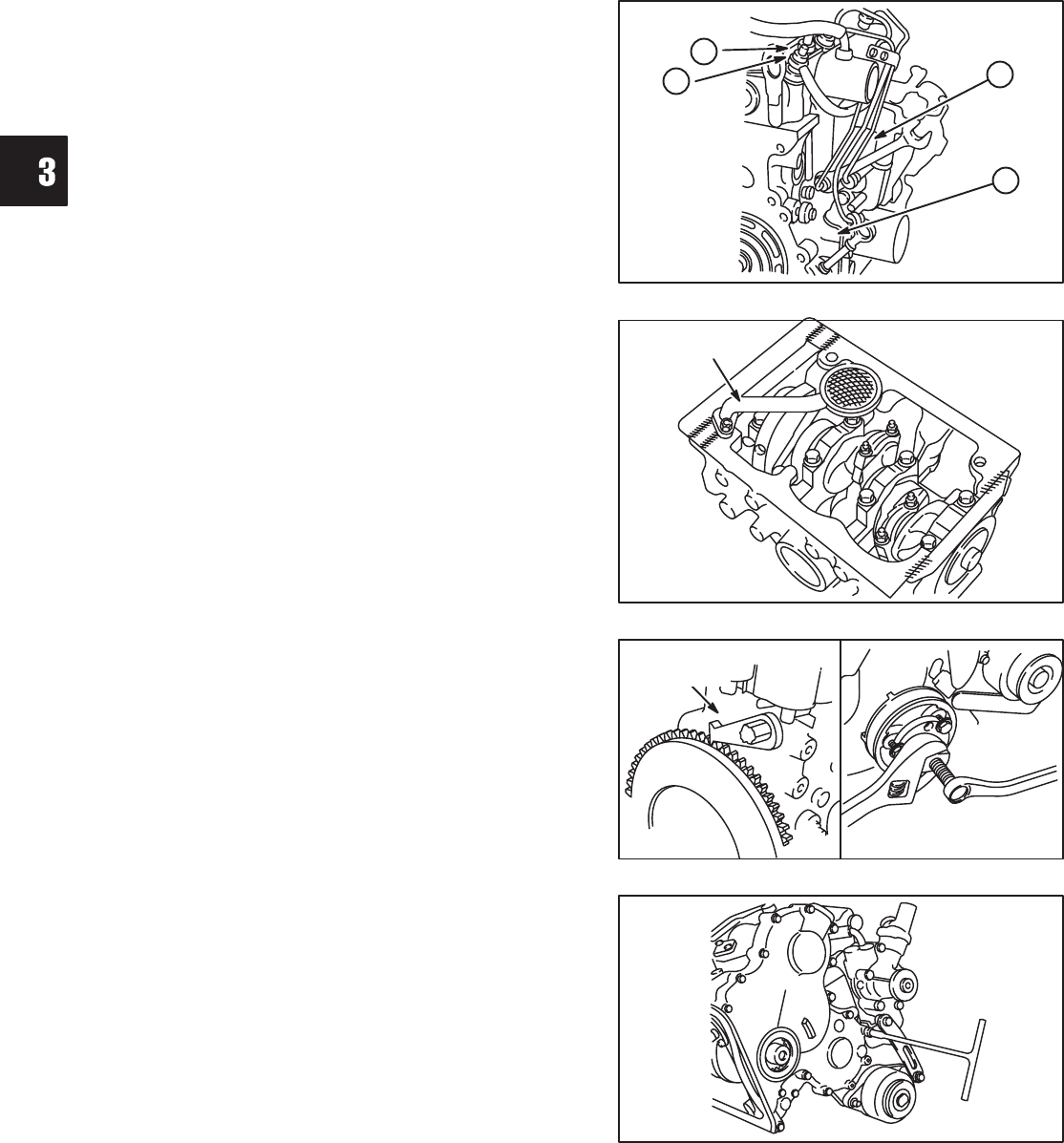 3