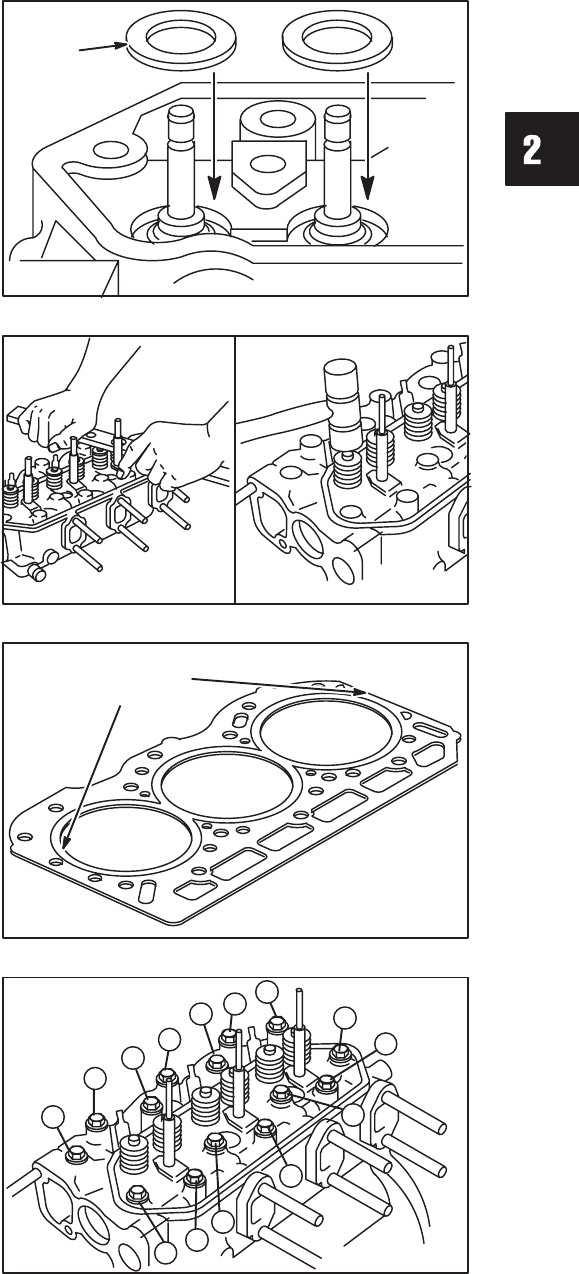 2