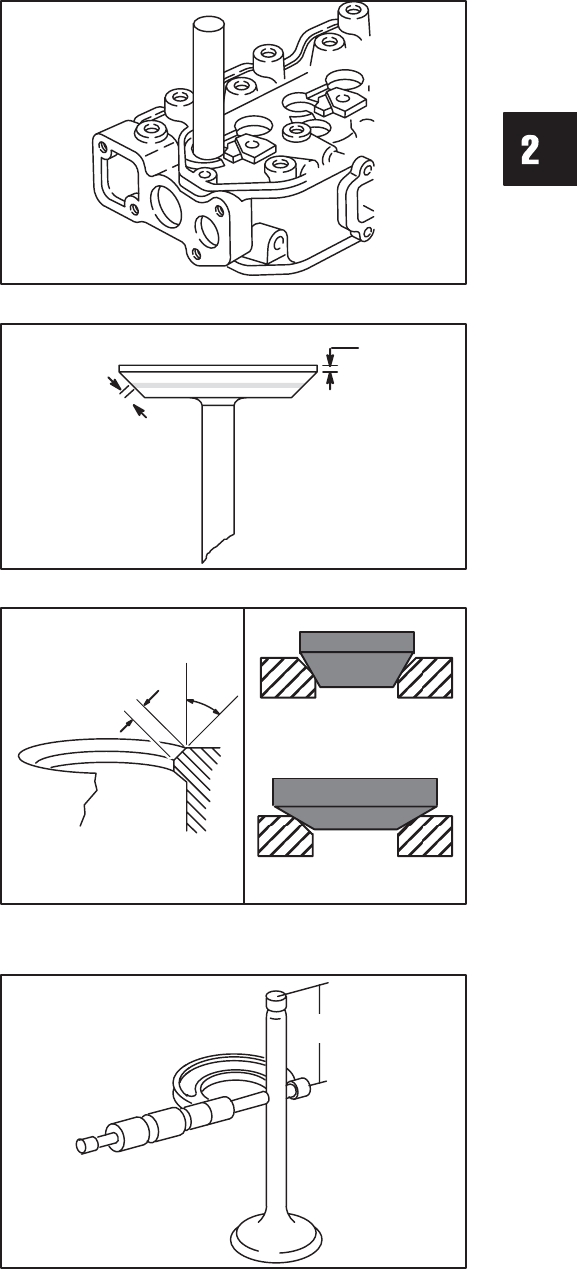 2