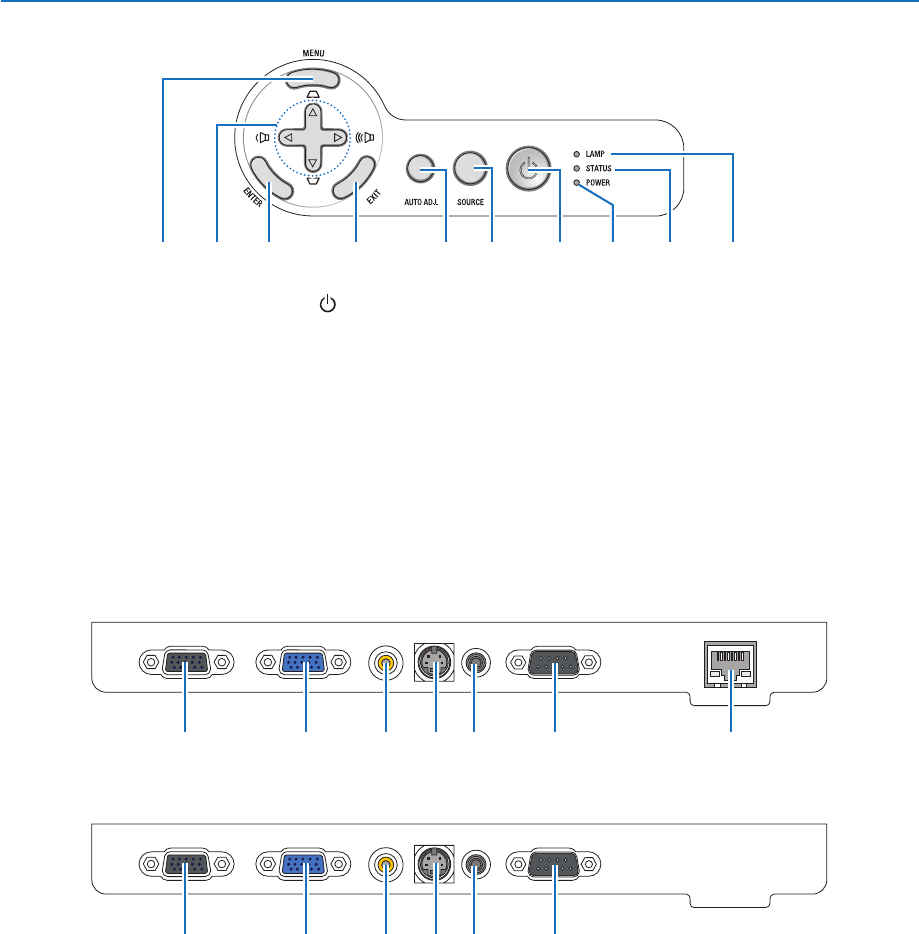 MENU

ENTER

EXIT

AUTO ADJ.

SOURCE

LAMP

STATUS

POWER